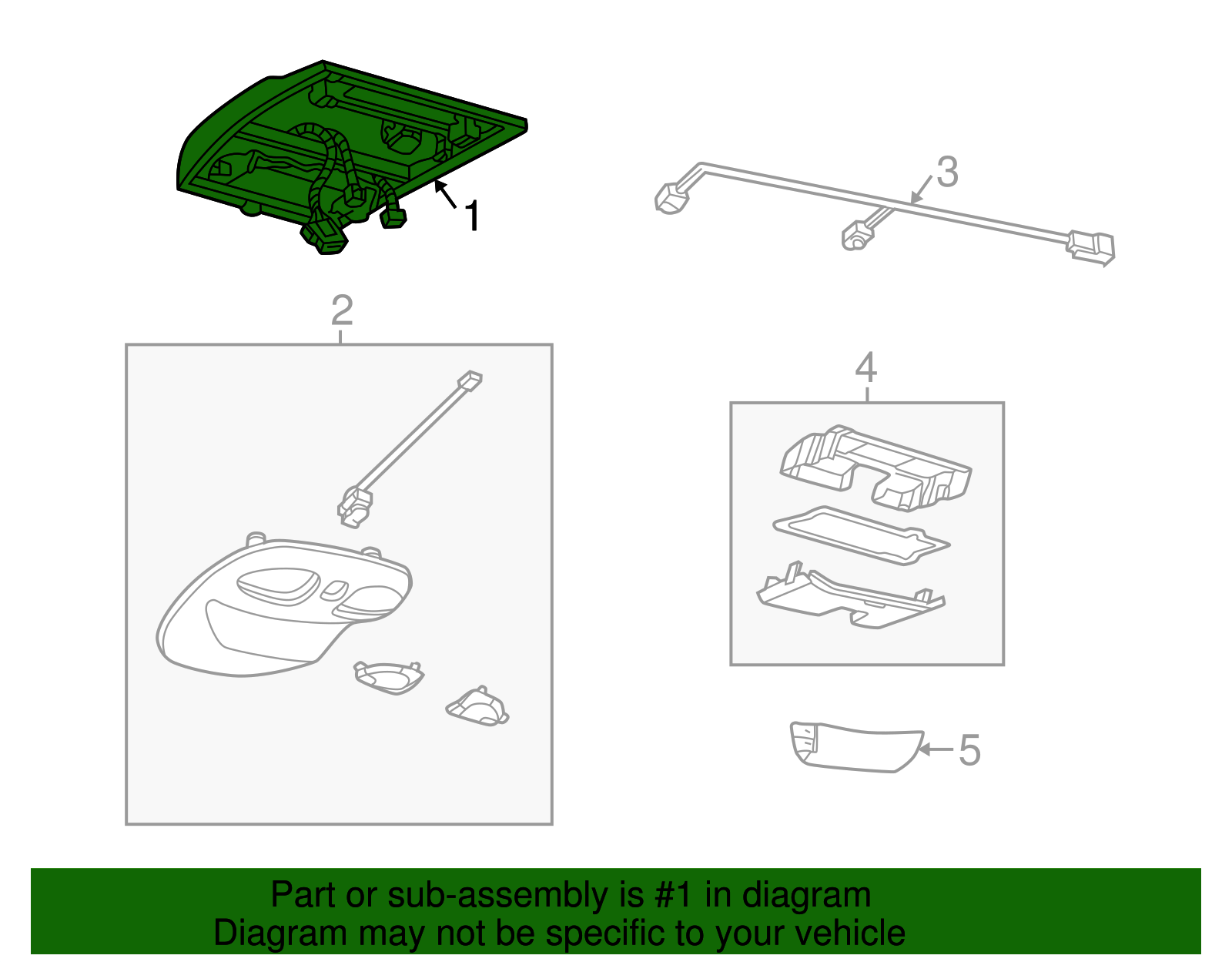 1
3
2
4
5

Part or sub-assembly is #1 in diagram
Diagram may not be specific to your vehicle