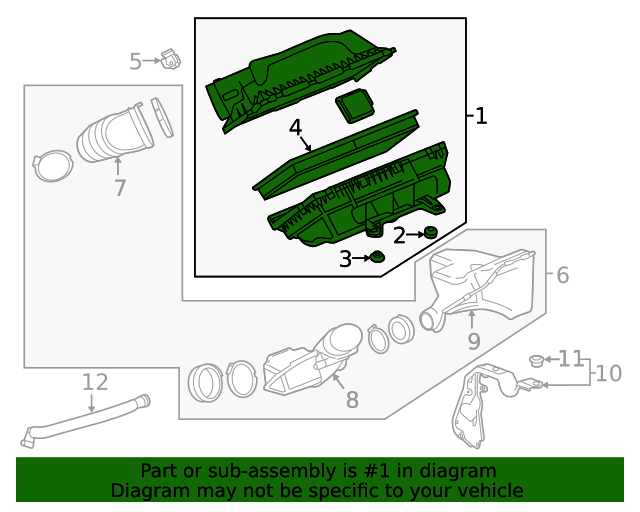 5
1
4
7
2
3
6
9
11
10
12
8
Part or sub-assembly is #1 in diagram
Diagram may not be specific to your vehicle