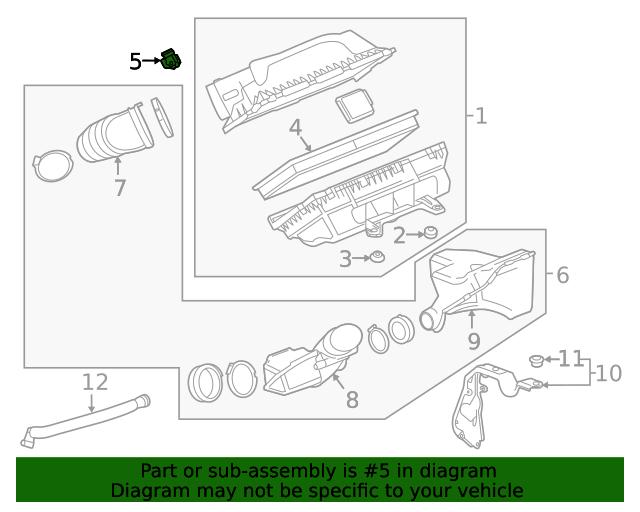 5
1
4
7
2
3
6
9
11
10
12
8

Part or sub-assembly is #5 in diagram
Diagram may not be specific to your vehicle