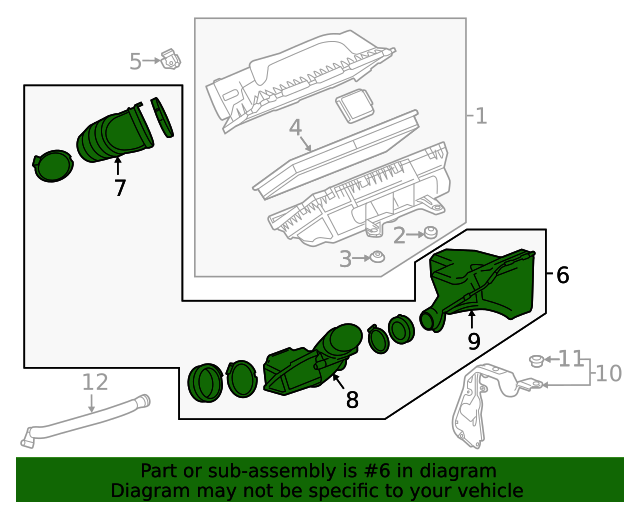 5
1
4
7
2
3
6
9
11
10
12
8

Part or sub-assembly is #6 in diagram
Diagram may not be specific to your vehicle