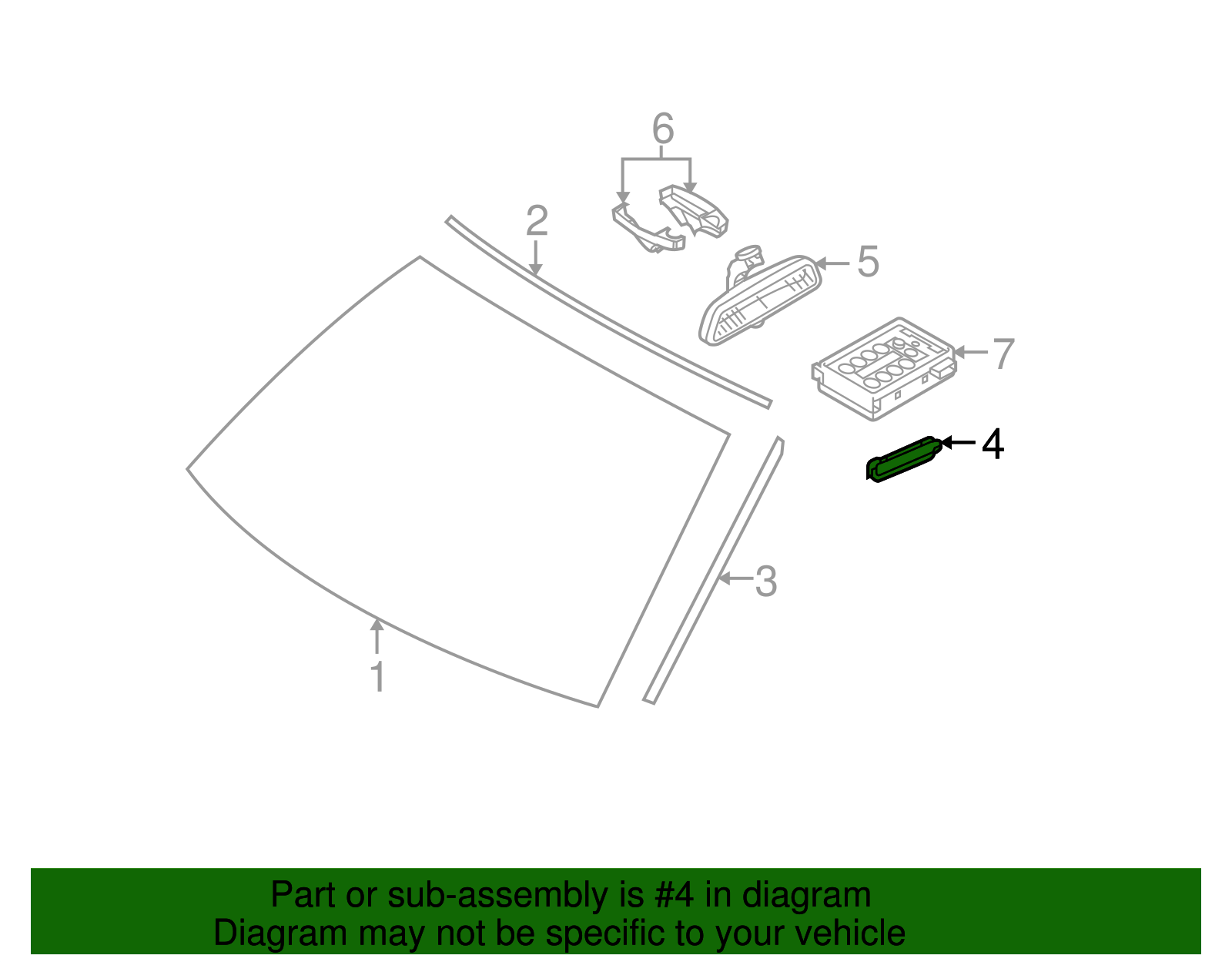 6
2
5
7
4
3
1

Part or sub-assembly is #4 in diagram
Diagram may not be specific to your vehicle