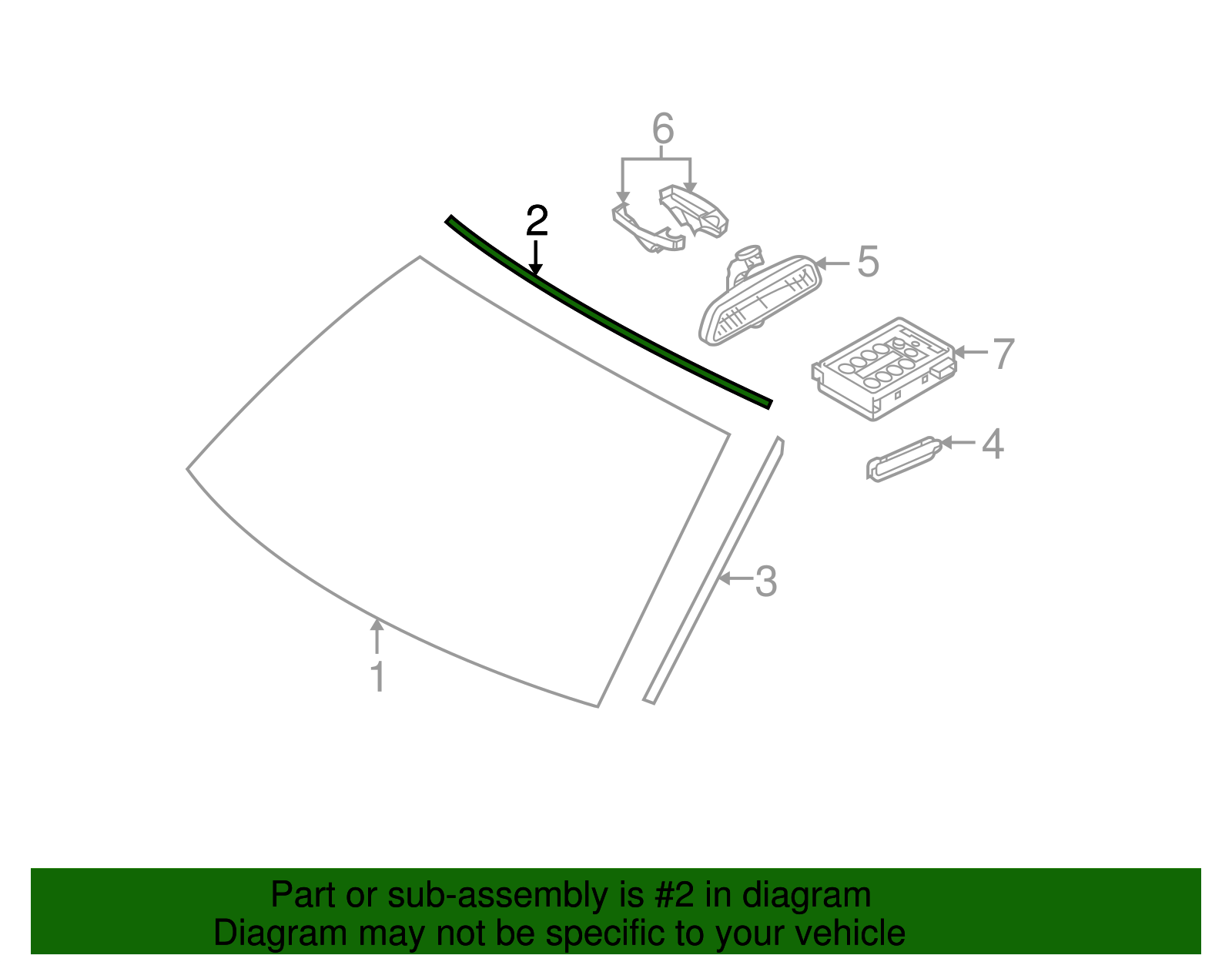 6

2

5

7

4

3

1

Part or sub-assembly is #2 in diagram
Diagram may not be specific to your vehicle