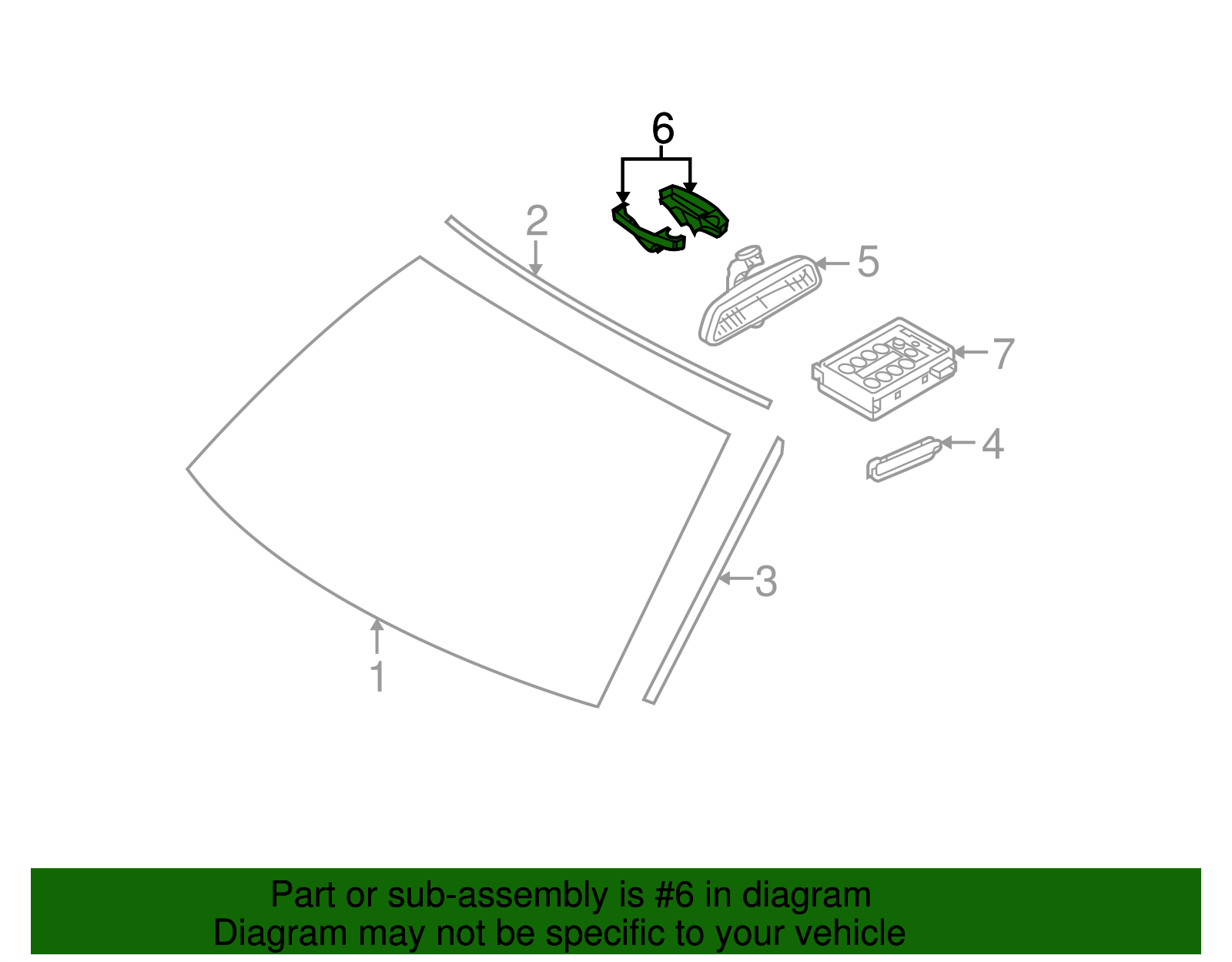 6
2
5
7
4
3
1

Part or sub-assembly is #6 in diagram
Diagram may not be specific to your vehicle