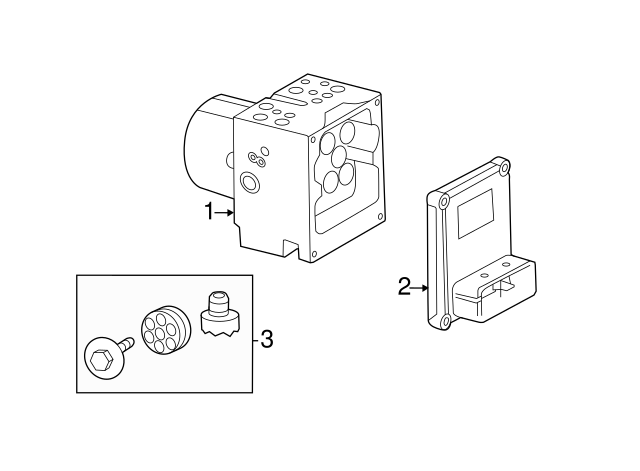 1
2
3