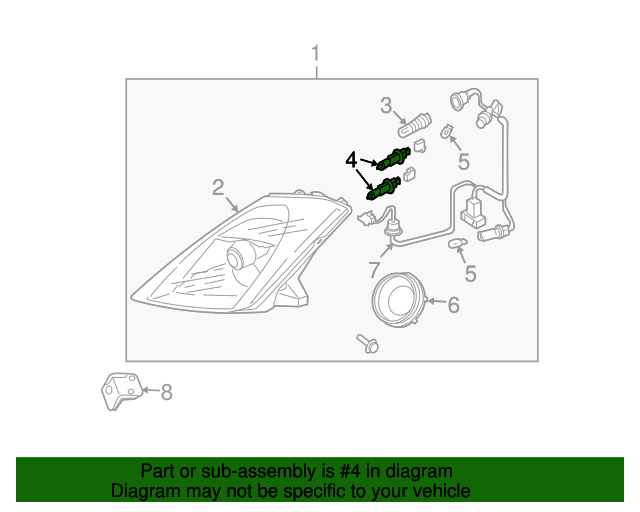 1
3
4
5
2
7
5
6
8

Part or sub-assembly is #4 in diagram
Diagram may not be specific to your vehicle