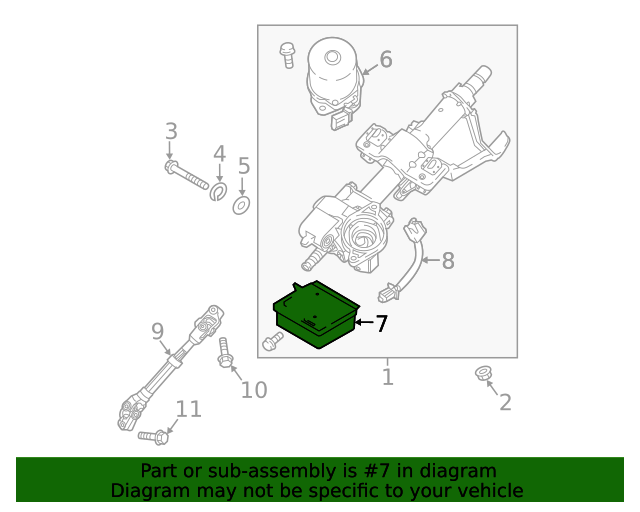 6
3
4
5
8
7
9
10
1
2
11

Part or sub-assembly is #7 in diagram
Diagram may not be specific to your vehicle