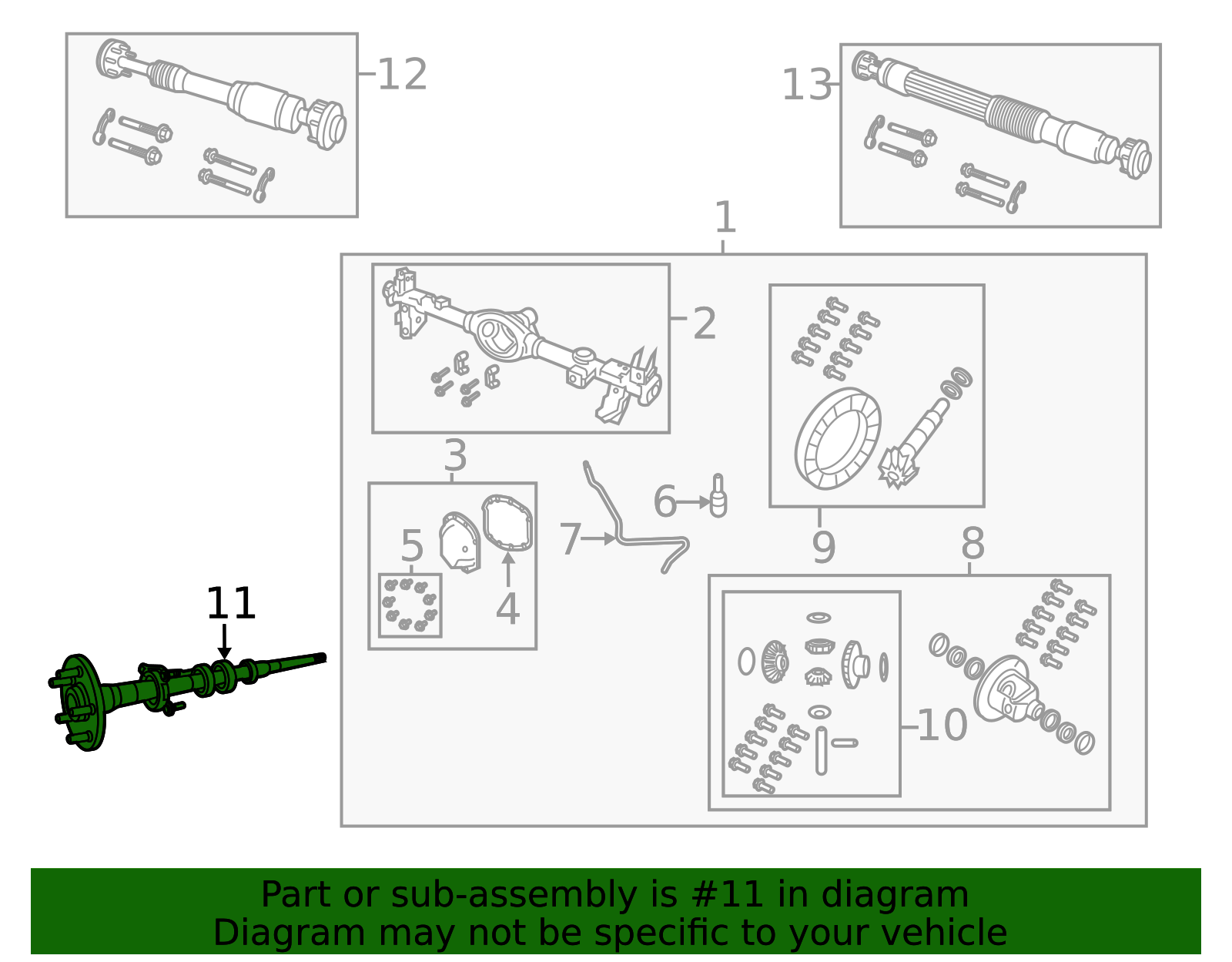 12

13

1

2

3

5

4

7

6

9

8

10

11

Part or sub-assembly is #11 in diagram
Diagram may not be specific to your vehicle