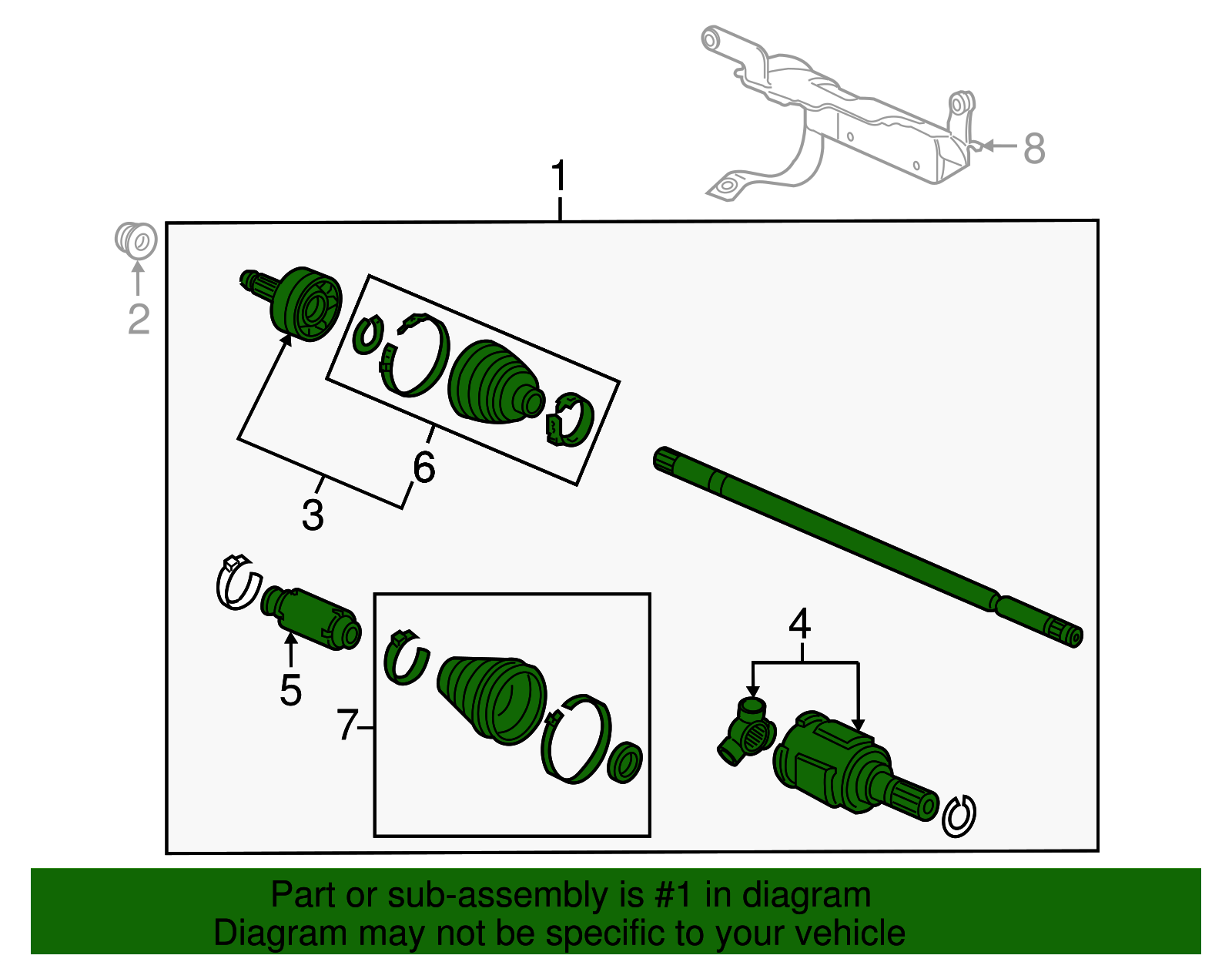 8
1
2
6
3
4
5
7

Part or sub-assembly is #1 in diagram
Diagram may not be specific to your vehicle