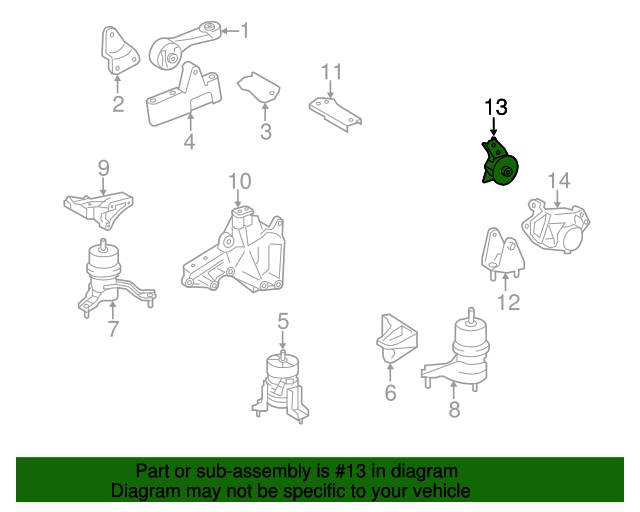 1
2
4
3
11
13
9
10
14
7
12
5
6
8

Part or sub-assembly is #13 in diagram
Diagram may not be specific to your vehicle