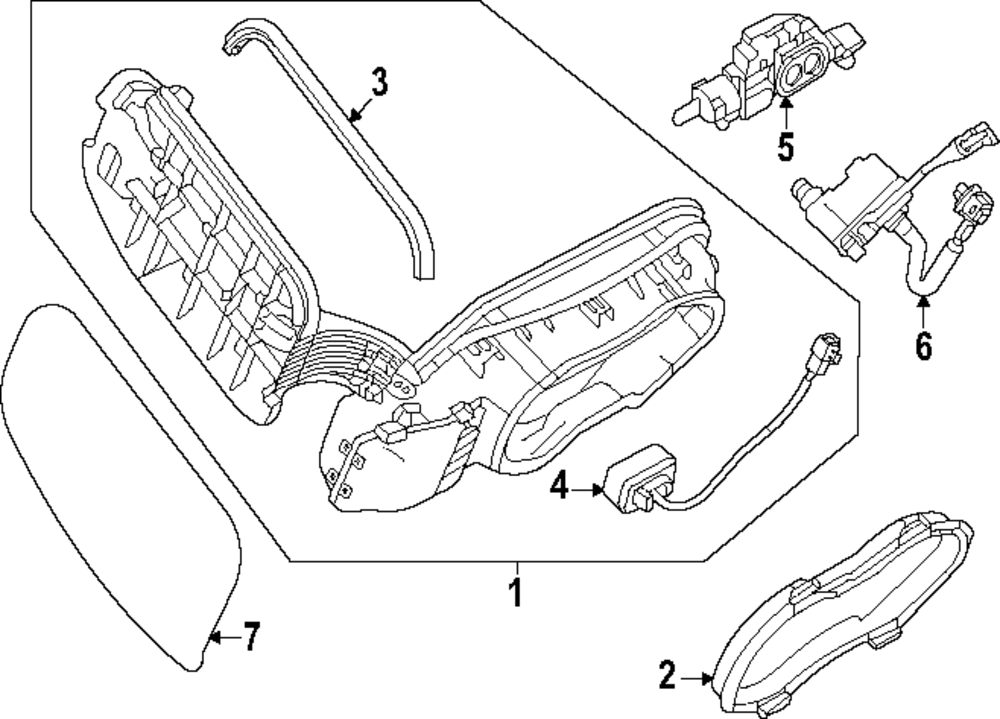 3
5
6
4
1
7
2