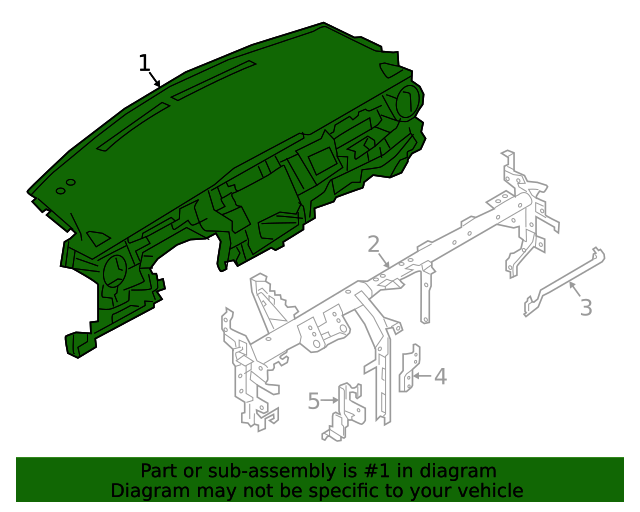 1
2
3
4
5

Part or sub-assembly is #1 in diagram
Diagram may not be specific to your vehicle