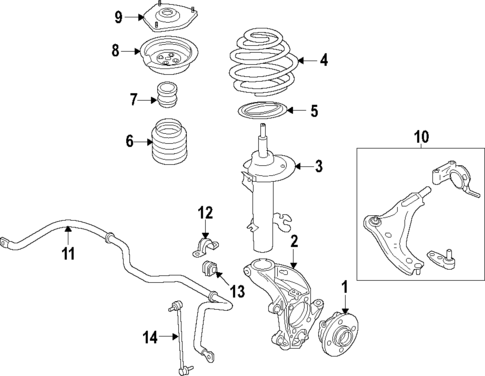 9
8
4
7
5
6
10
3
12
11
2
13
1
14