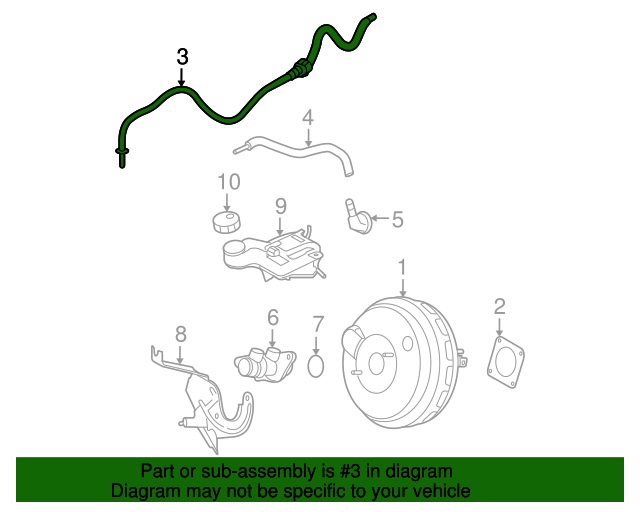 3
4
10
9
5
1
2
8
6
7

Part or sub-assembly is #3 in diagram
Diagram may not be specific to your vehicle