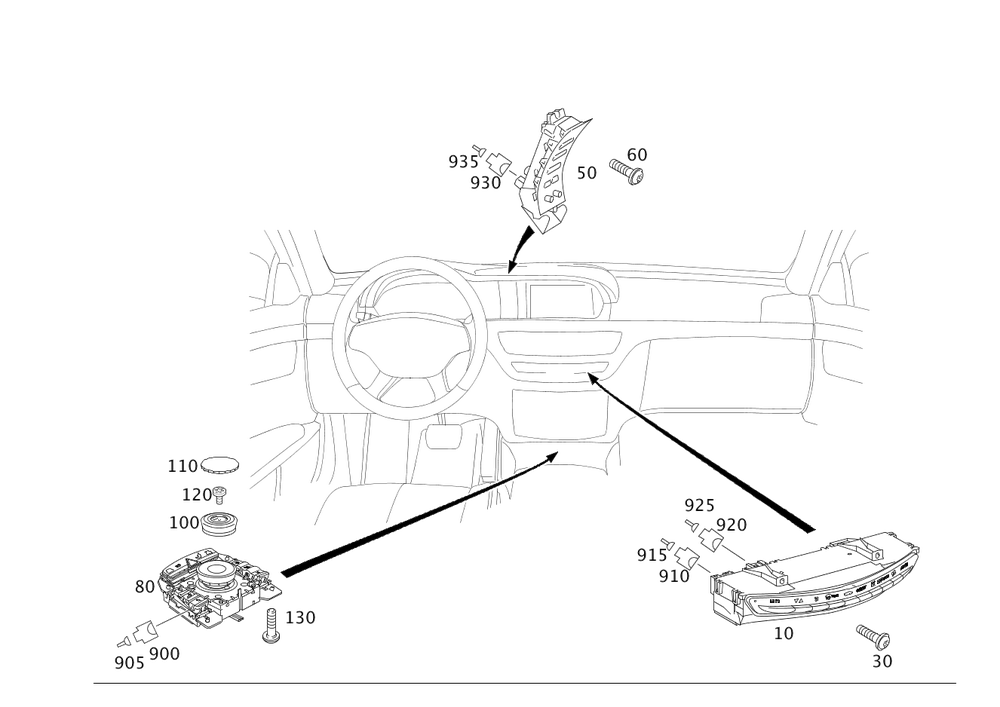 935
930
50
60
110
120
100
80
130
905
900
925
920
915
910
10
30