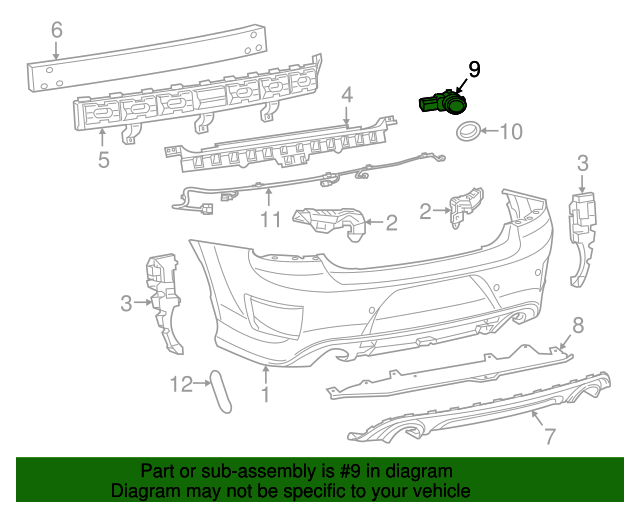 6
9
4
10
5
3
11
2
2
3
8
12
1
7

Part or sub-assembly is #9 in diagram
Diagram may not be specific to your vehicle