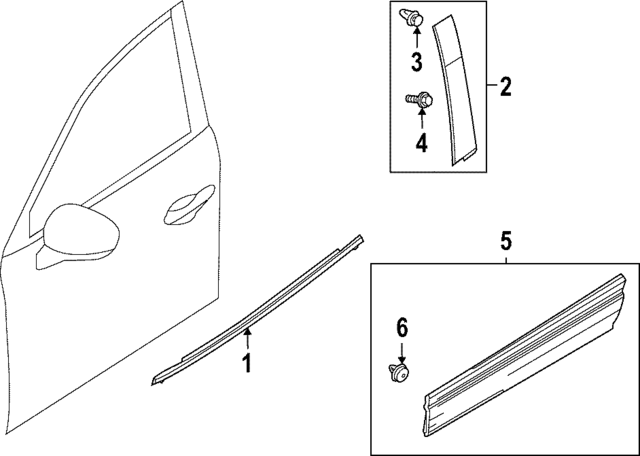 3
2
4
5
6
1