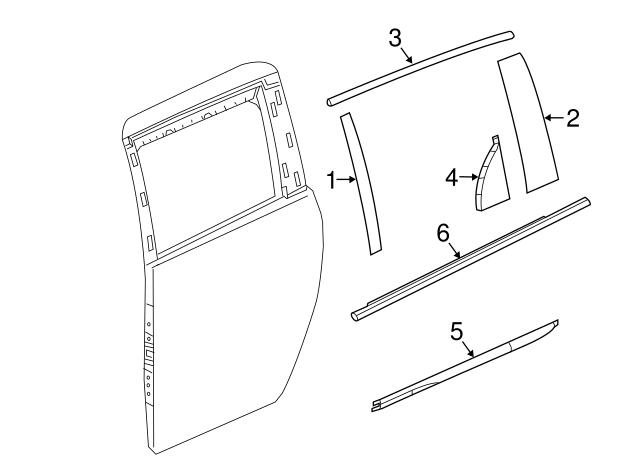 3
2
1
4
6
5