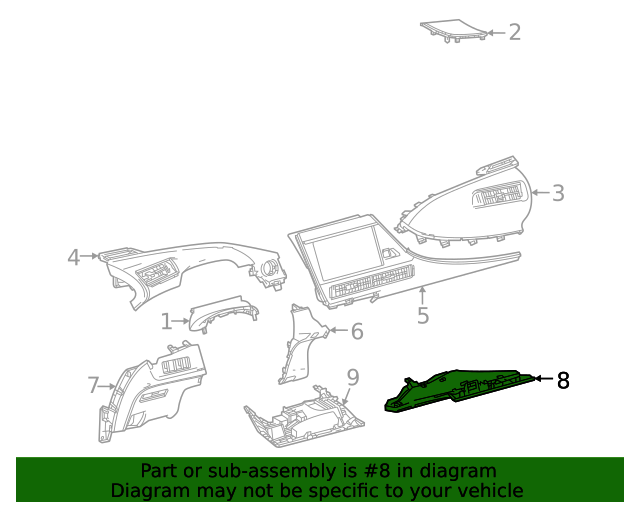 2

3

4

5

1

6

7

9

8

Part or sub-assembly is #8 in diagram
Diagram may not be specific to your vehicle