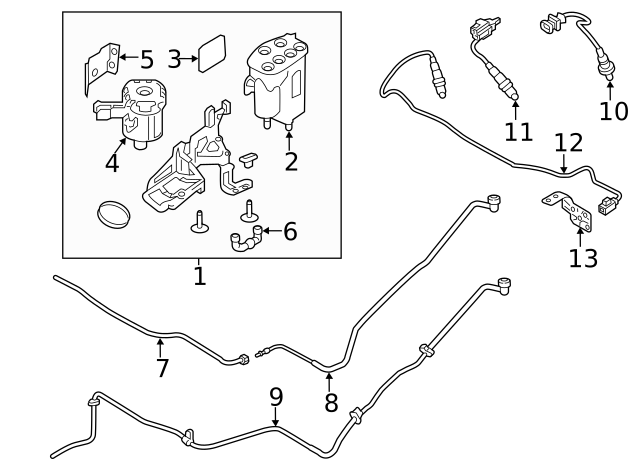 5
3
4
2
6
1
11
10
12
13
7
8
9