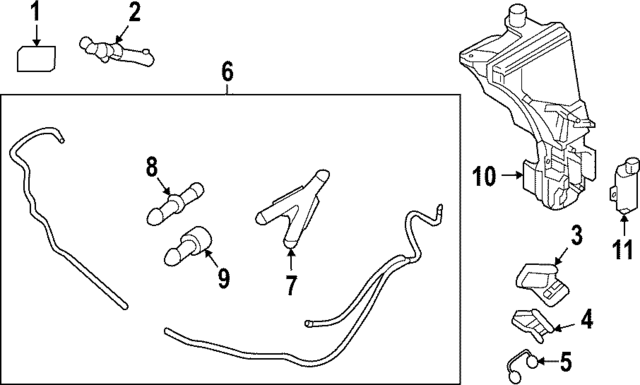 1
2
6
8
9
7
10
11
3
4
5