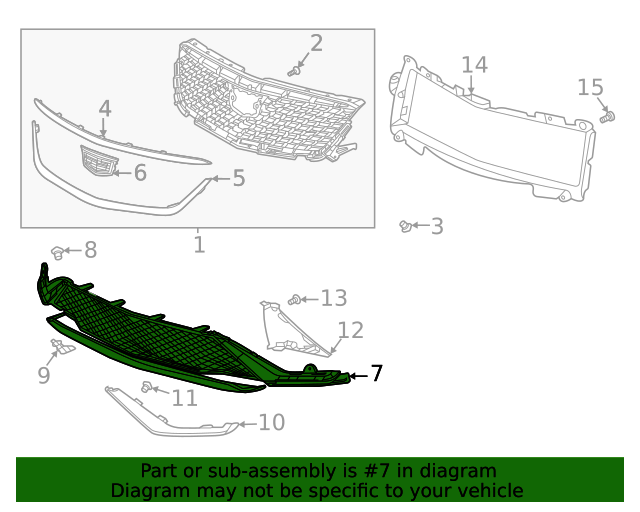 2
14
15
4
6
5
3
1
8
13
12
9
7
11
10

Part or sub-assembly is #7 in diagram
Diagram may not be specific to your vehicle