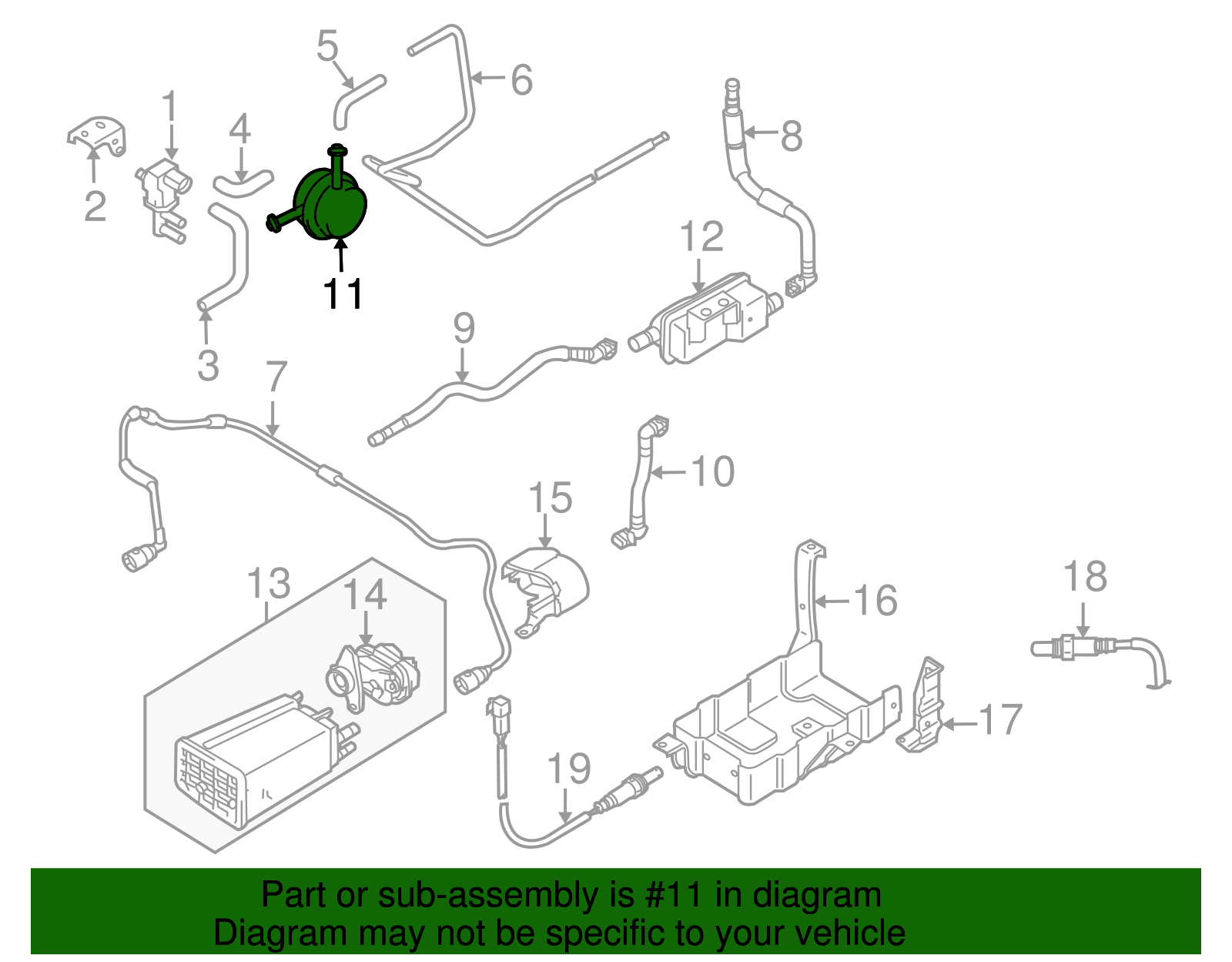 5
6
1
4
8
2
11
12
3
9
7
10
15
13
14
16
18
17
19

Part or sub-assembly is #11 in diagram
Diagram may not be specific to your vehicle