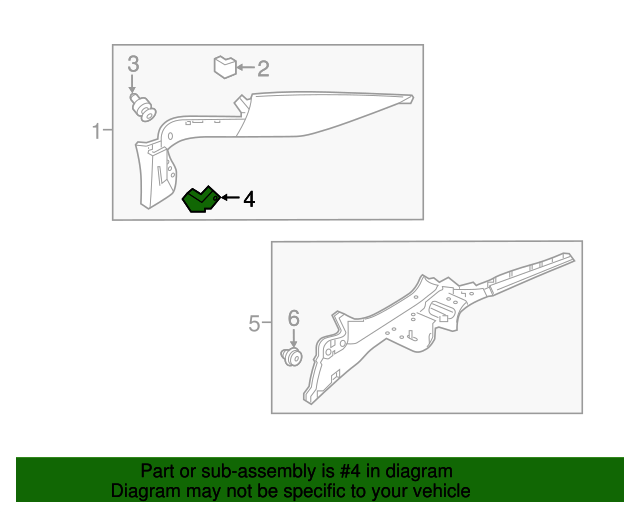 3
2
1
4
5
6
Part or sub-assembly is #4 in diagram
Diagram may not be specific to your vehicle