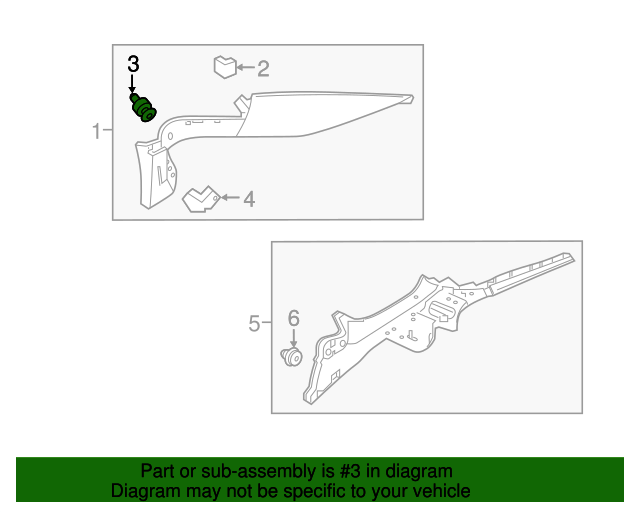 3
2
1
4
5
6

Part or sub-assembly is #3 in diagram
Diagram may not be specific to your vehicle