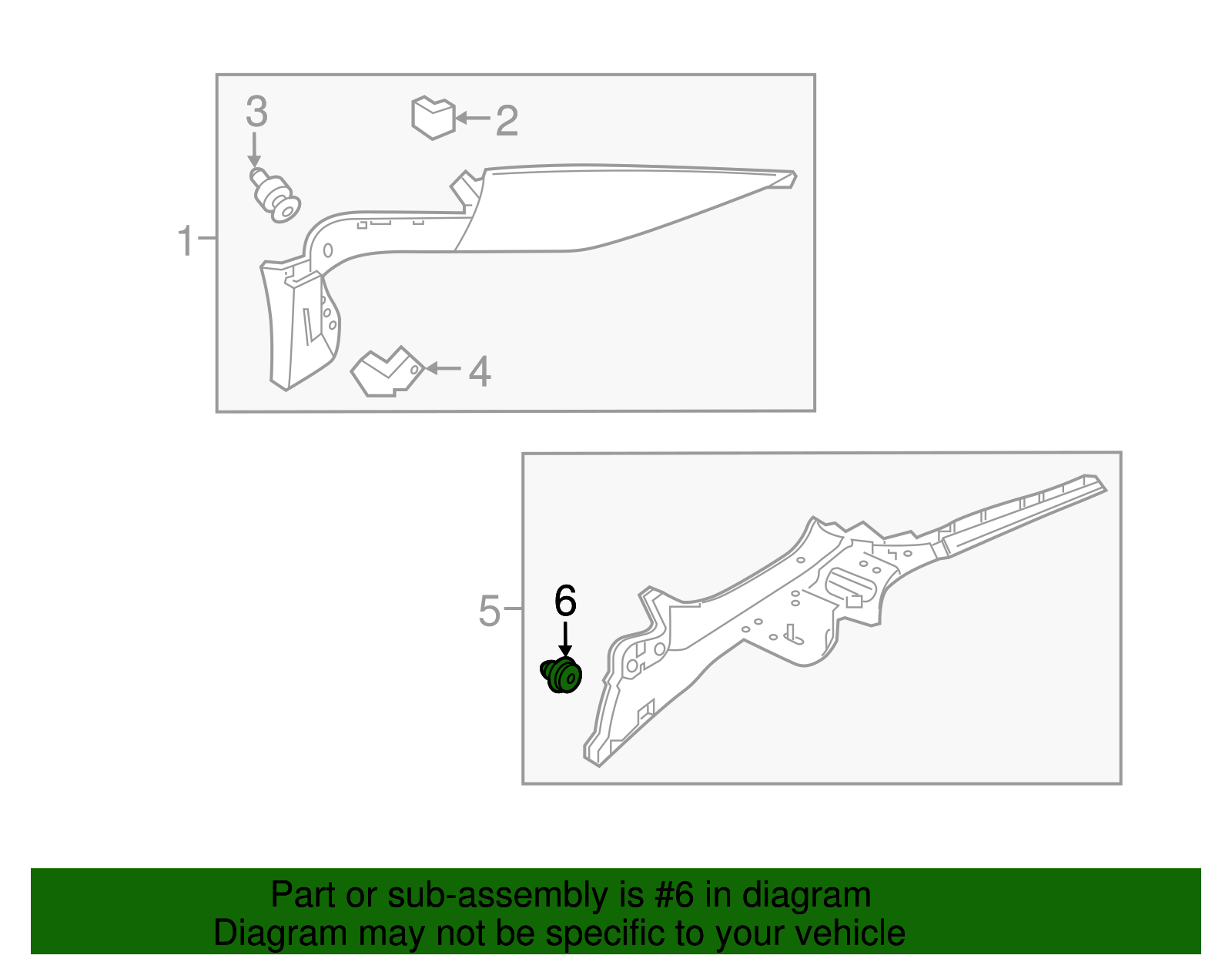 3
2
1
4
5
6

Part or sub-assembly is #6 in diagram
Diagram may not be specific to your vehicle