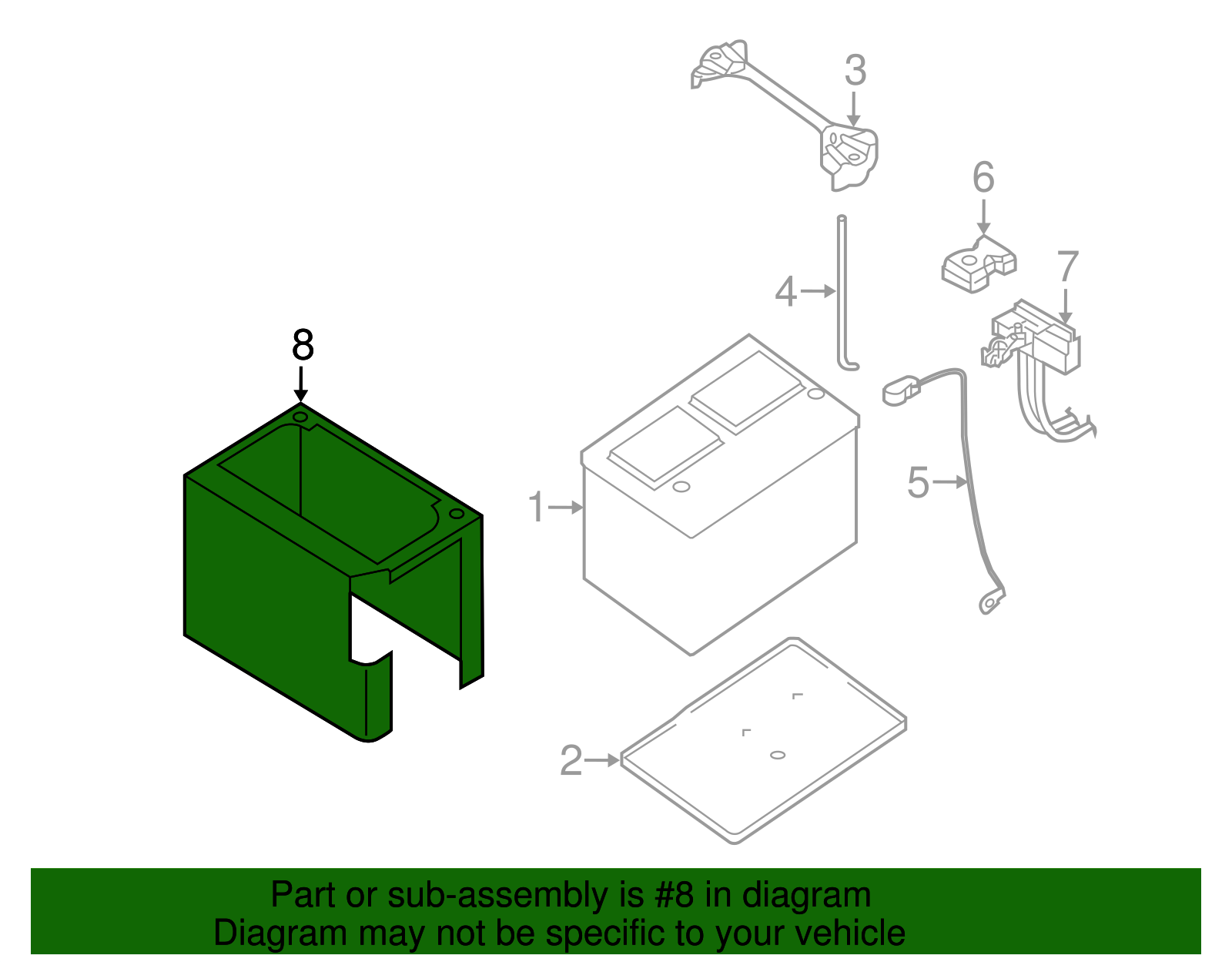 3
6
7
4
8
5
1
2

Part or sub-assembly is #8 in diagram
Diagram may not be specific to your vehicle