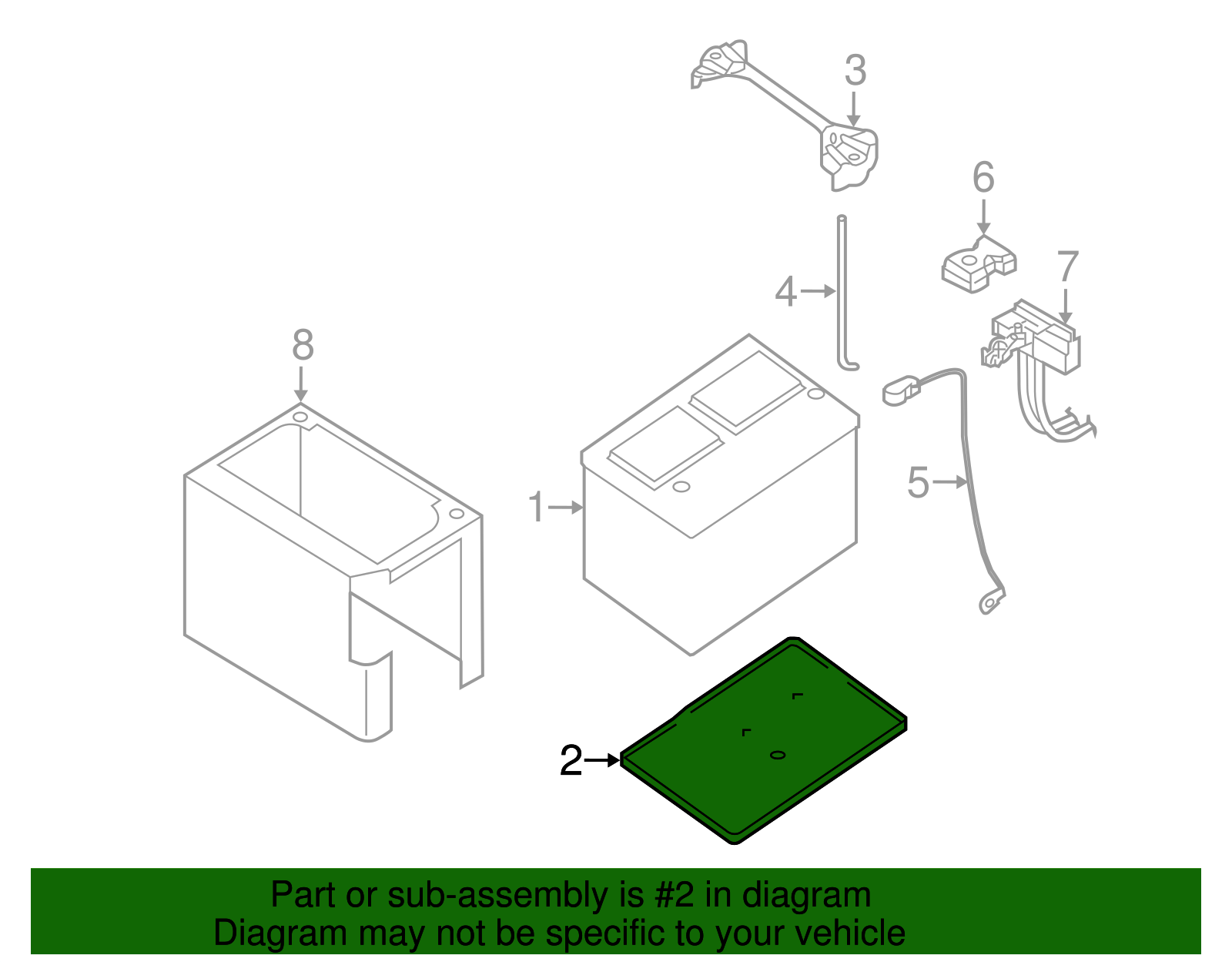 3

6

7

4

8

1

5

2

Part or sub-assembly is #2 in diagram
Diagram may not be specific to your vehicle