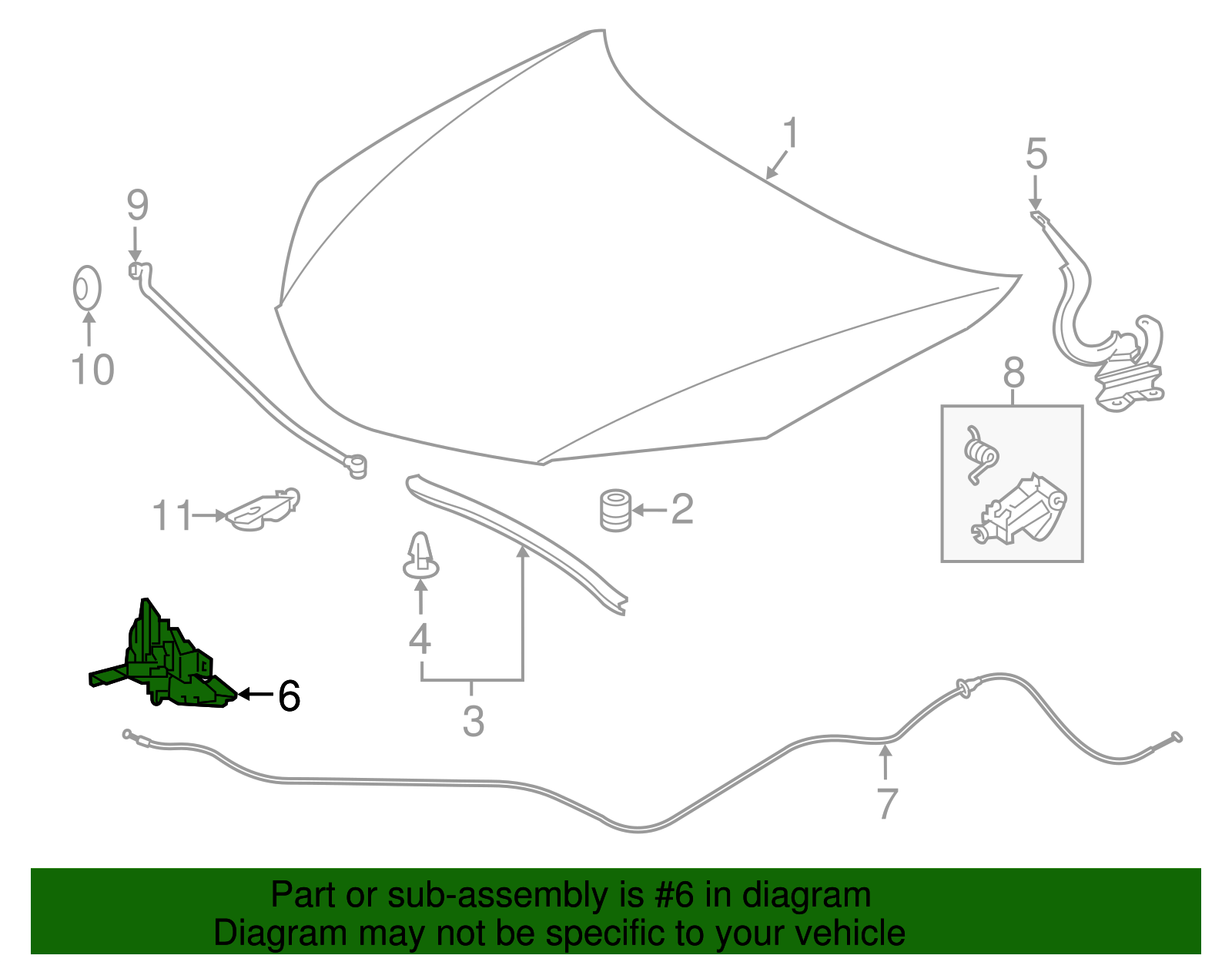 1
5
9
10
8
11
2
4
3
6
7

Part or sub-assembly is #6 in diagram
Diagram may not be specific to your vehicle