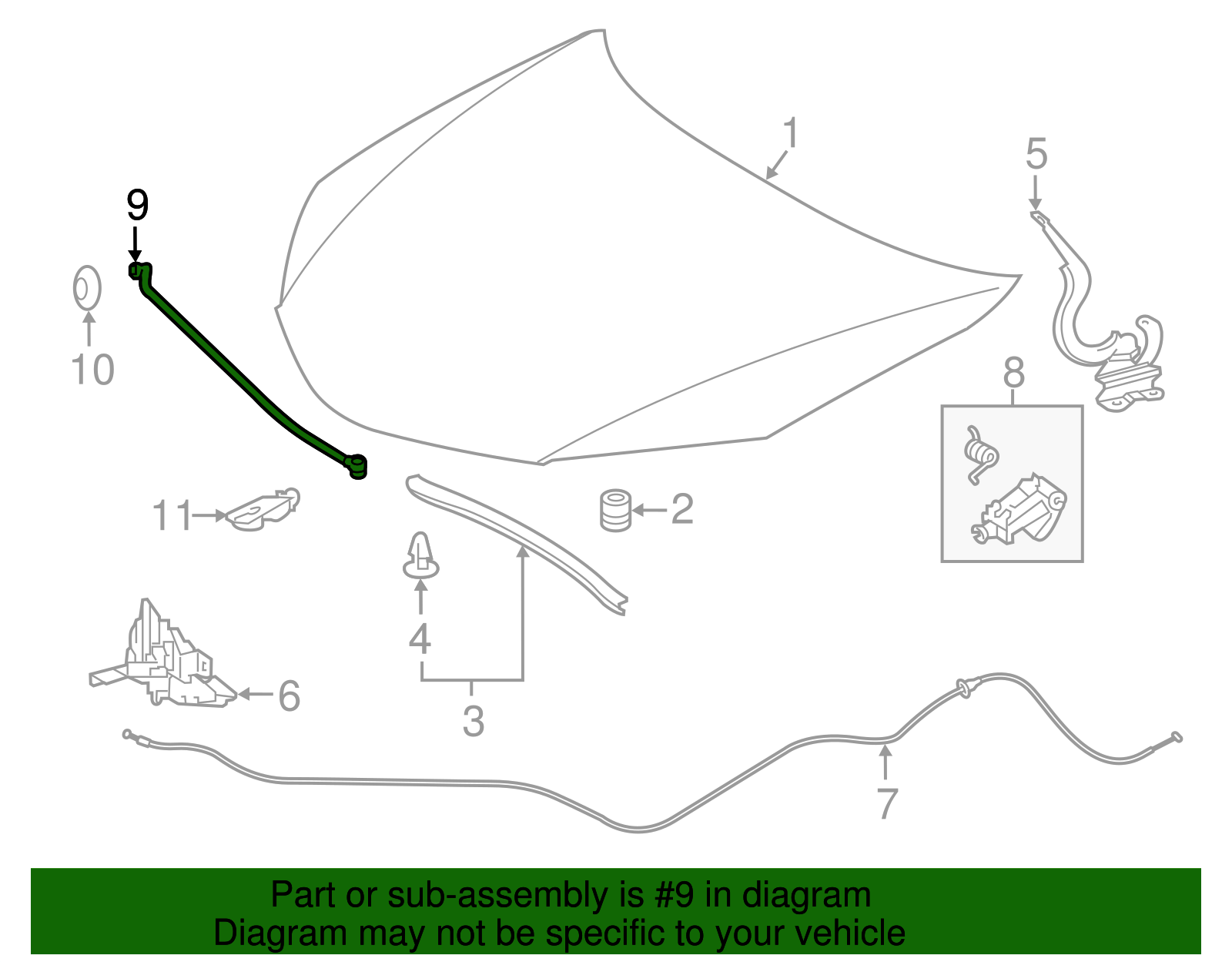 1
5
9
10
8
11
2
4
3
6
7

Part or sub-assembly is #9 in diagram
Diagram may not be specific to your vehicle