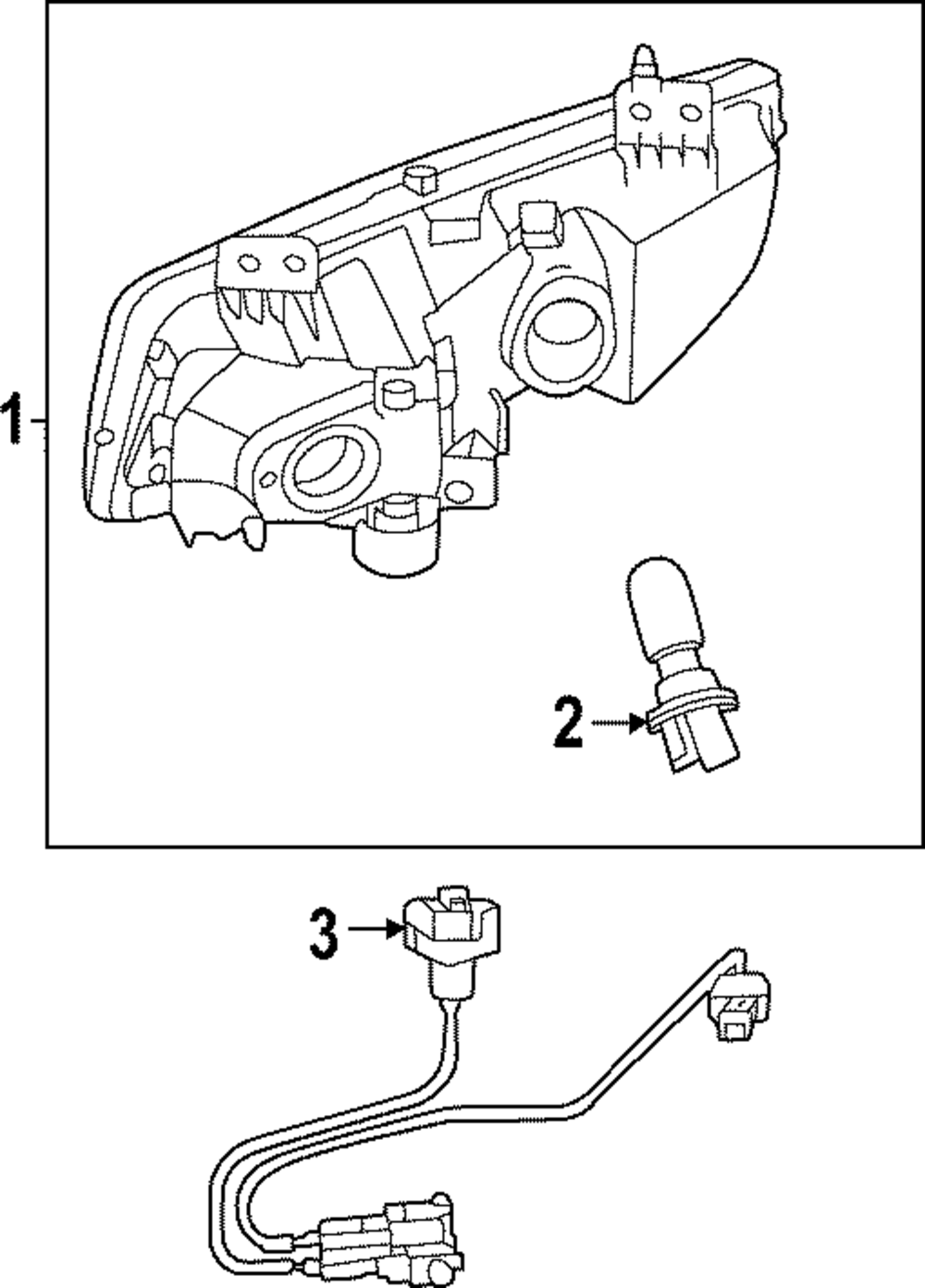 1
2
3