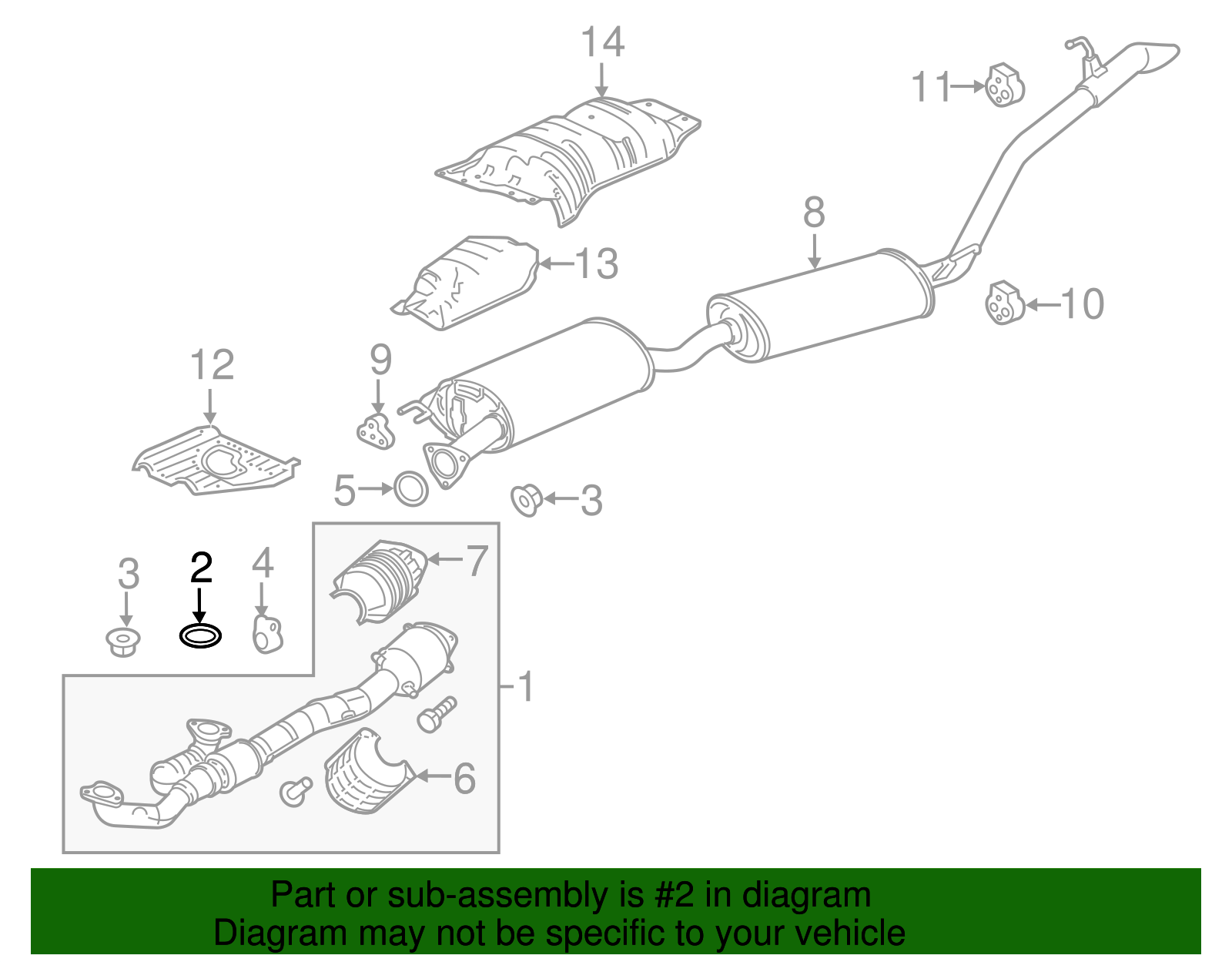 14
11
8
13
10
12
9
5
3
3
2
4
7
1
6

Part or sub-assembly is #2 in diagram
Diagram may not be specific to your vehicle