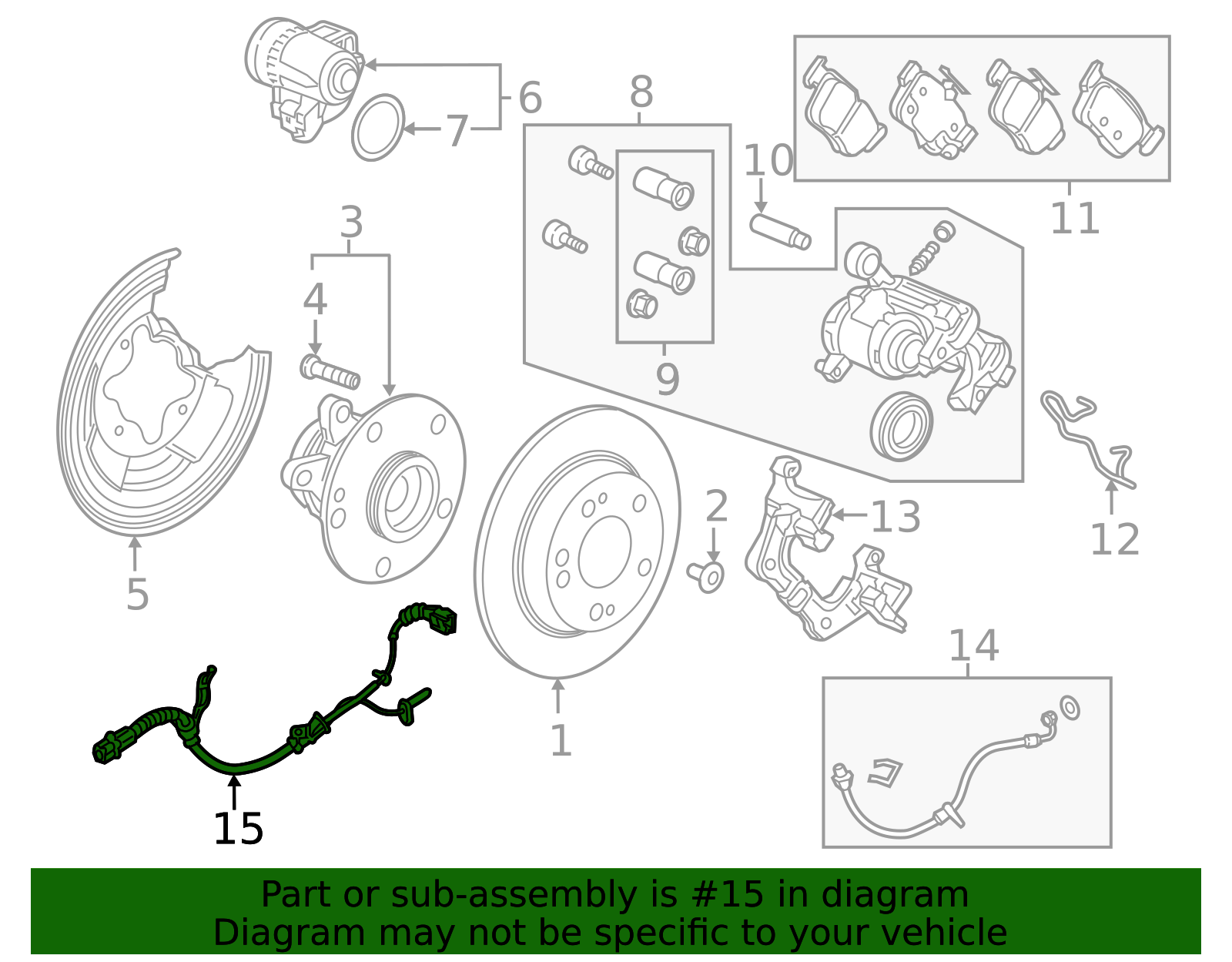 6
7
8
10
11
3
4
9
5
2
13
12
1
14
15

Part or sub-assembly is #15 in diagram
Diagram may not be specific to your vehicle