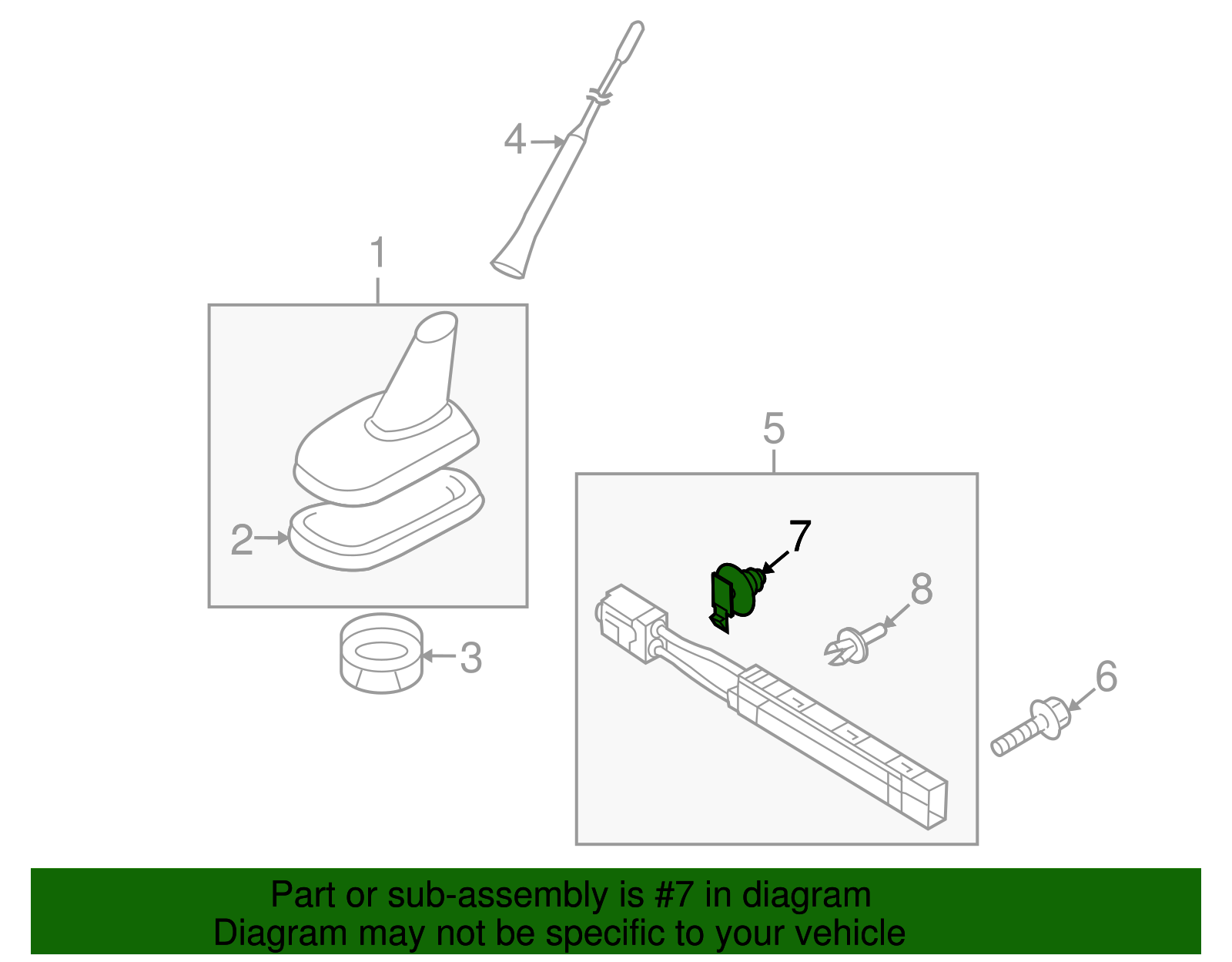 4

1

2

3

5

7

8

6

Part or sub-assembly is #7 in diagram
Diagram may not be specific to your vehicle