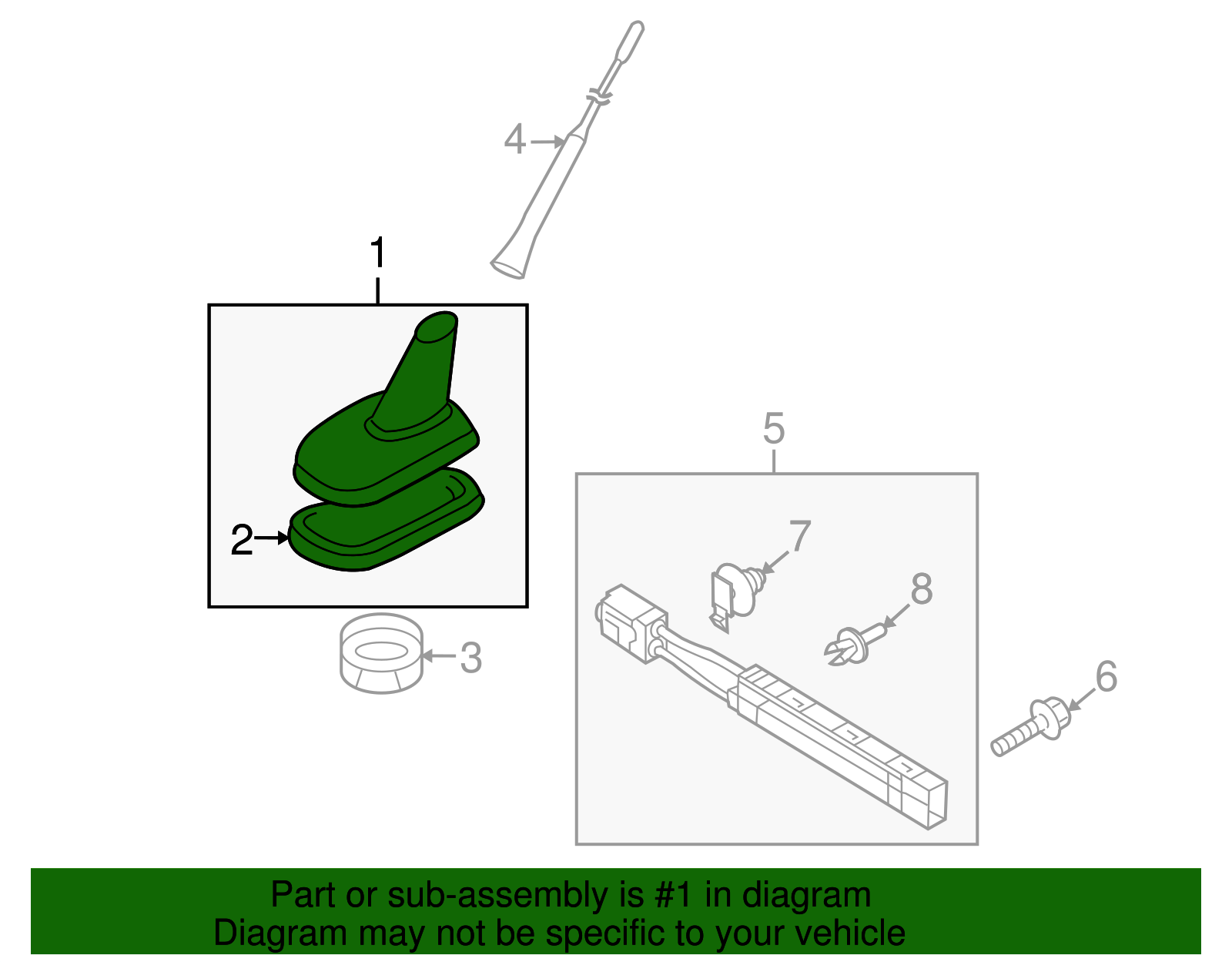 4

1

2

3

5

7

8

6

Part or sub-assembly is #1 in diagram
Diagram may not be specific to your vehicle