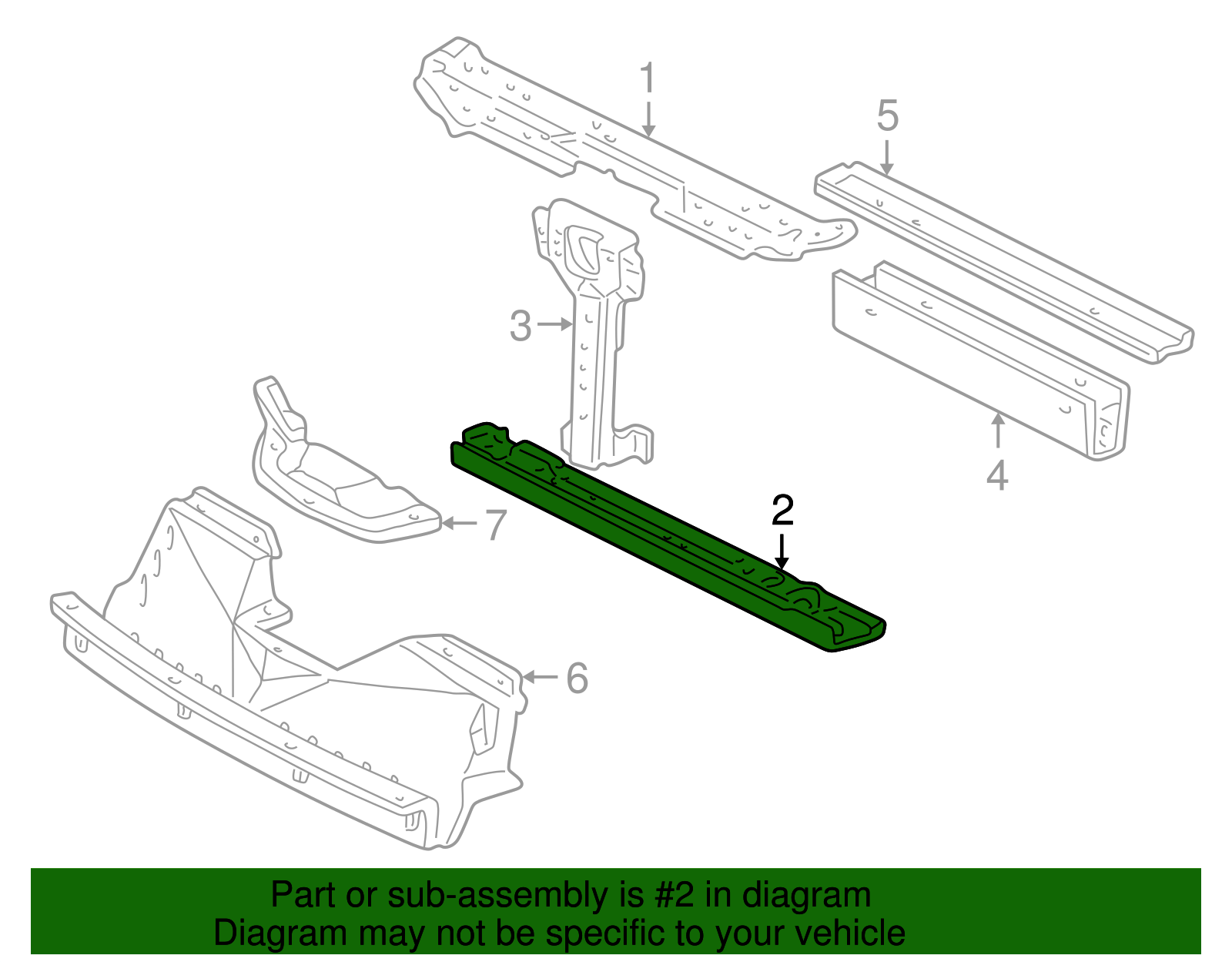 1
5
3
4
2
7
6

Part or sub-assembly is #2 in diagram
Diagram may not be specific to your vehicle