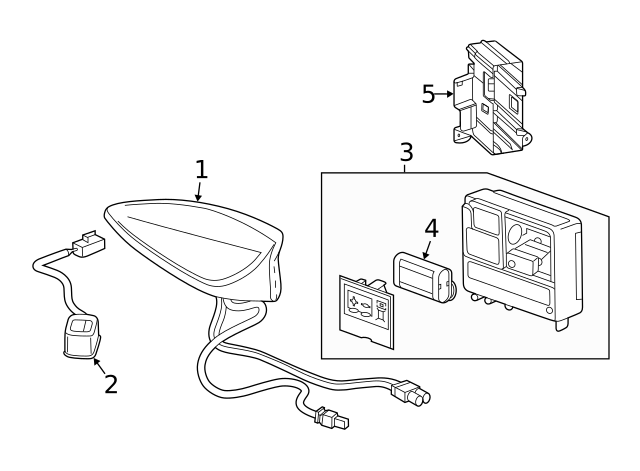 5
3
1
4
2