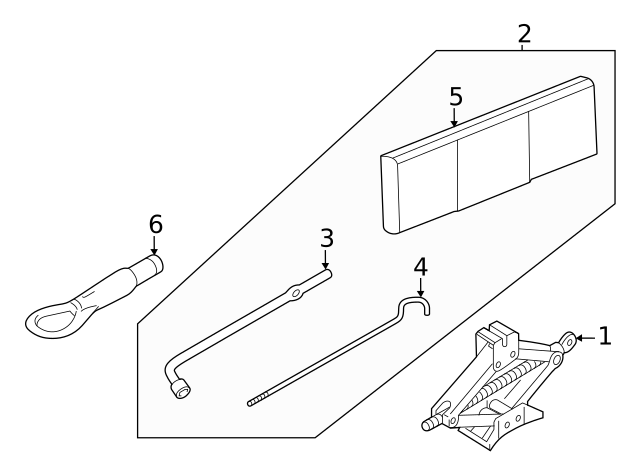 2
5
6
3
4
1