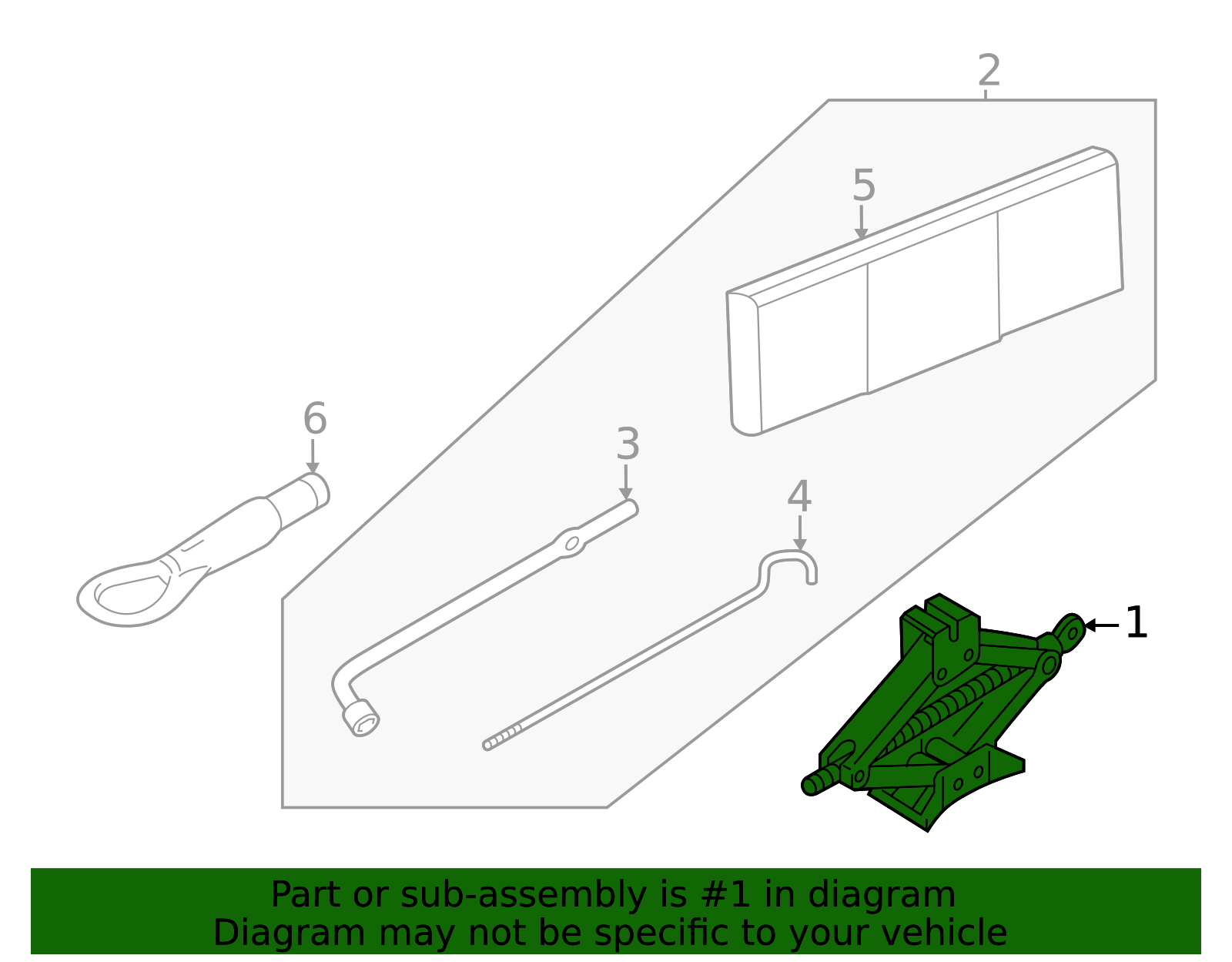 2
5
6
3
4
1

Part or sub-assembly is #1 in diagram
Diagram may not be specific to your vehicle