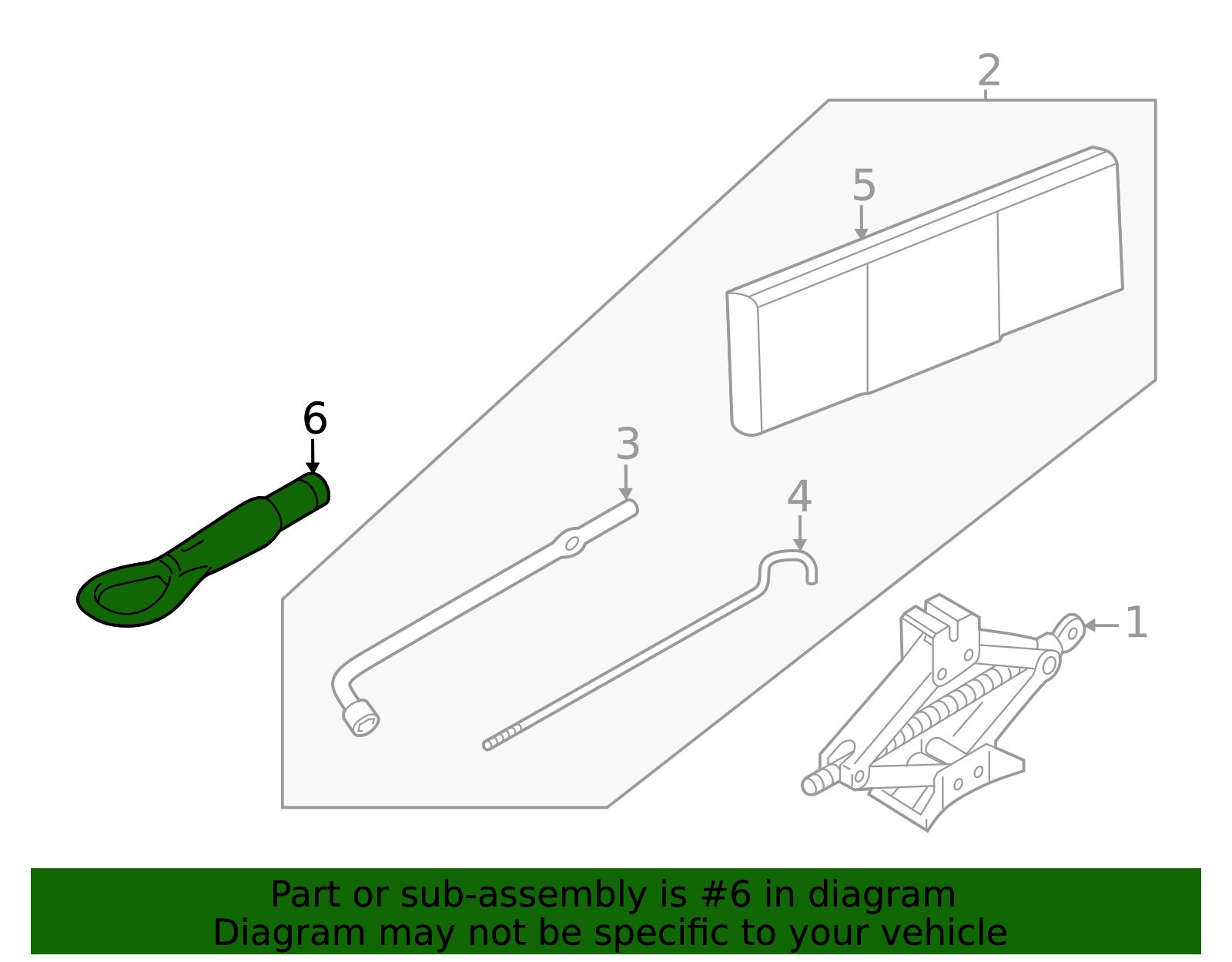 2
5
6
3
4
1

Part or sub-assembly is #6 in diagram
Diagram may not be specific to your vehicle