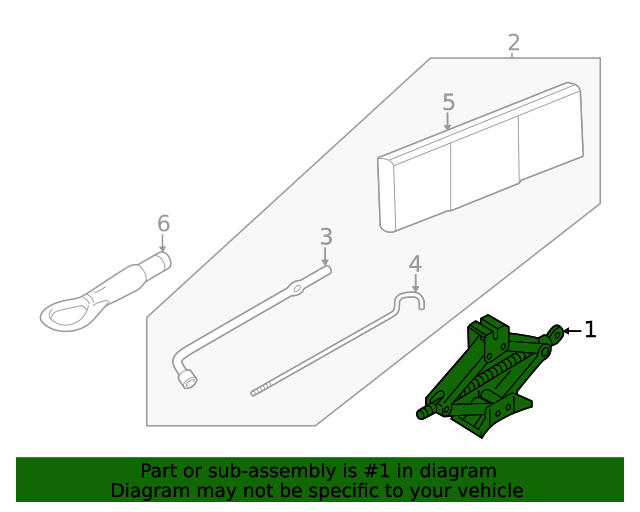 2
5
6
3
4
1

Part or sub-assembly is #1 in diagram
Diagram may not be specific to your vehicle