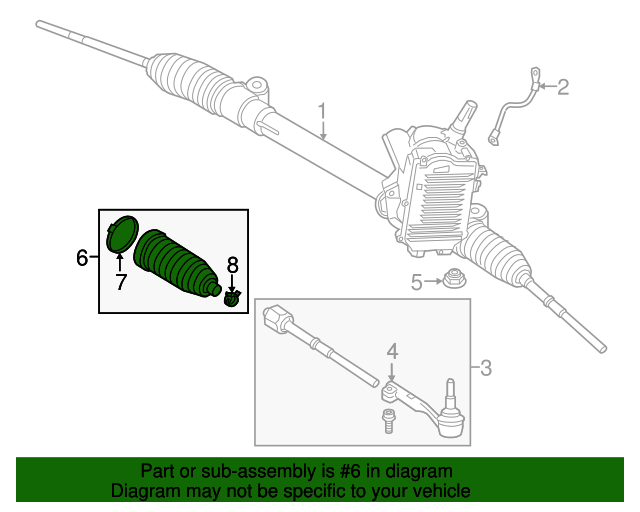 1
2
6
7
8
5
4
3

Part or sub-assembly is #6 in diagram
Diagram may not be specific to your vehicle