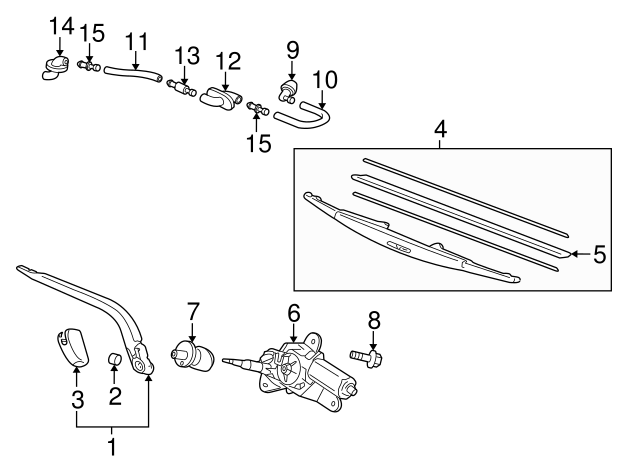 14
15
11
13
12
9
10
15
4
5
7
6
8
3
2
1