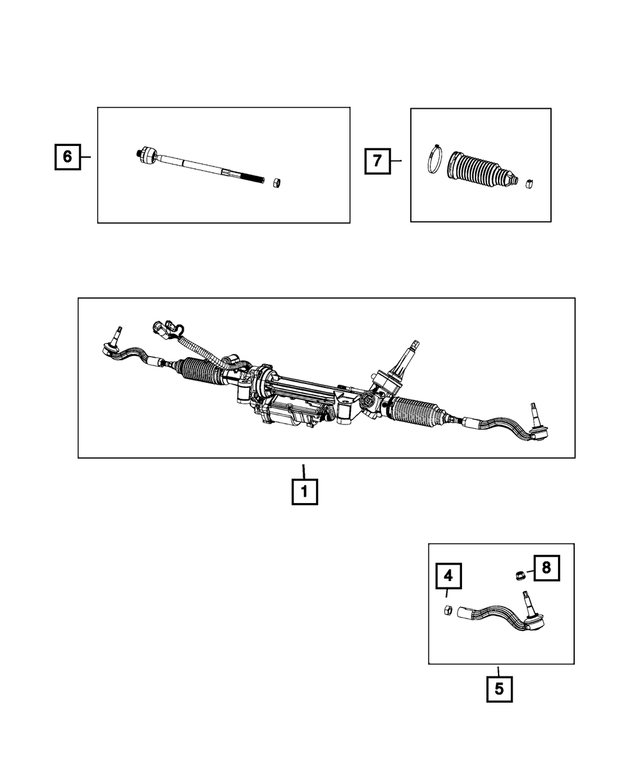 6

7

1

4

8

5