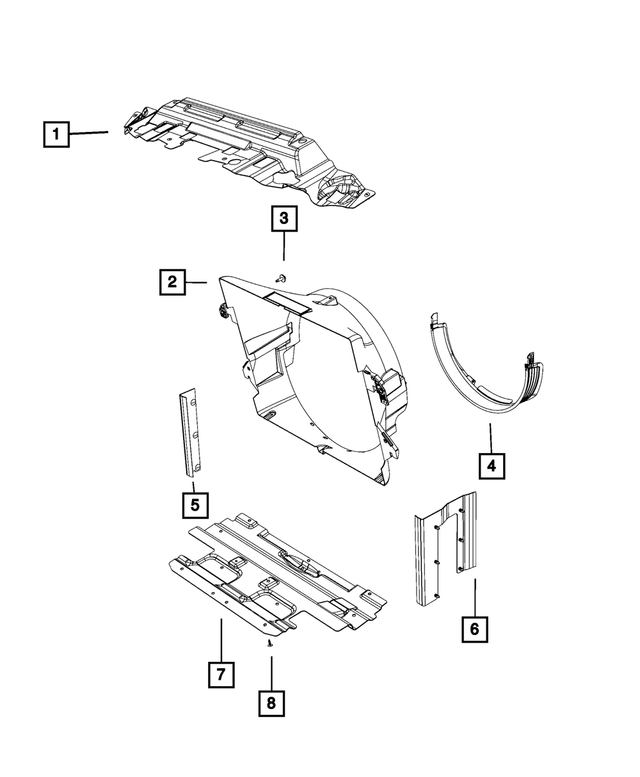 1
3
2
4
5
6
7
8