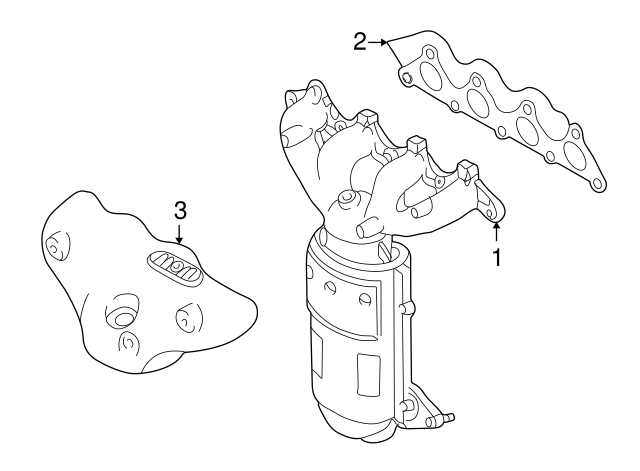 2
3
1