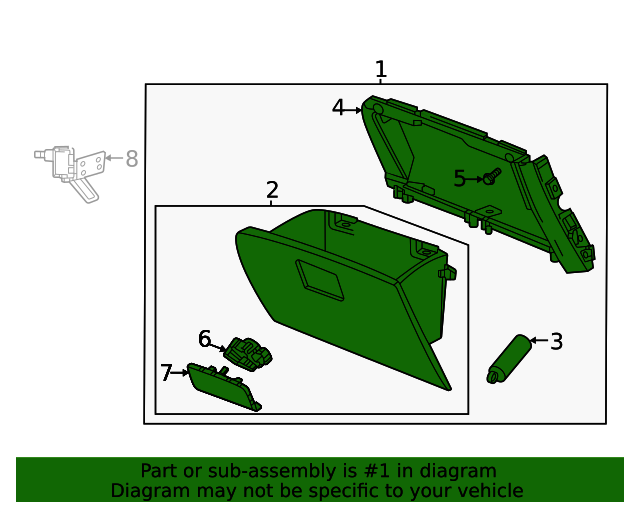 1
4
5
8
2
6
7
3

Part or sub-assembly is #1 in diagram
Diagram may not be specific to your vehicle